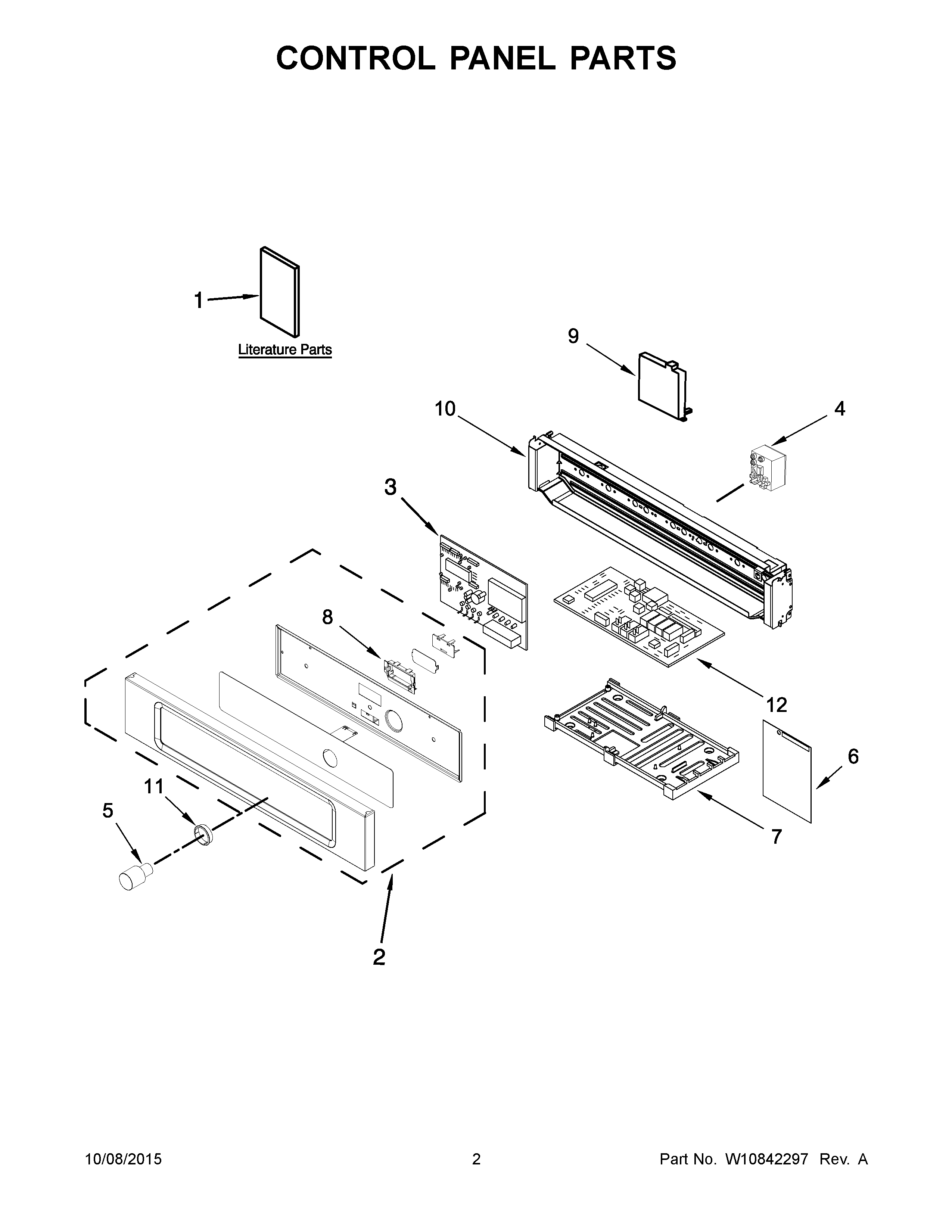 CONTROL PANEL PARTS

1

Literature Parts

9

10

4

3

8

12

6

11

5

7

2

10/08/2015

2

Part No. W10842297 Rev. A