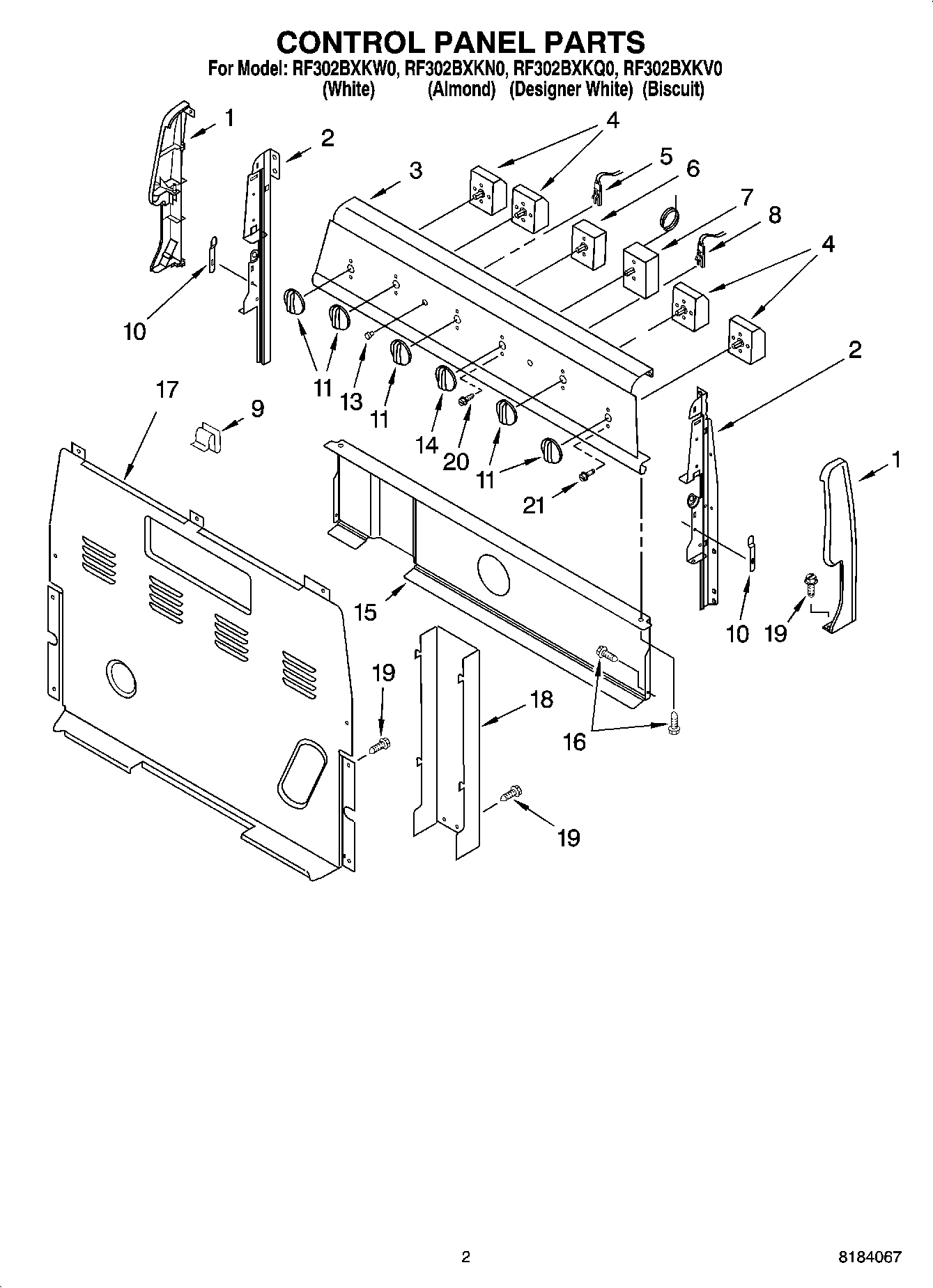 CONTROL PANEL PARTS
For Model: RF302BXKW0, RF302BXKN0, RF302BXKQ0, RF302BXKV0
(White) (Almond) (Designer White) (Biscuit)

1
2
3
4
5
6
7
8
4
10
11
13
11
14
20
11
21
2
1
17
9
15
10
19
19
18
16
19

2
8184067