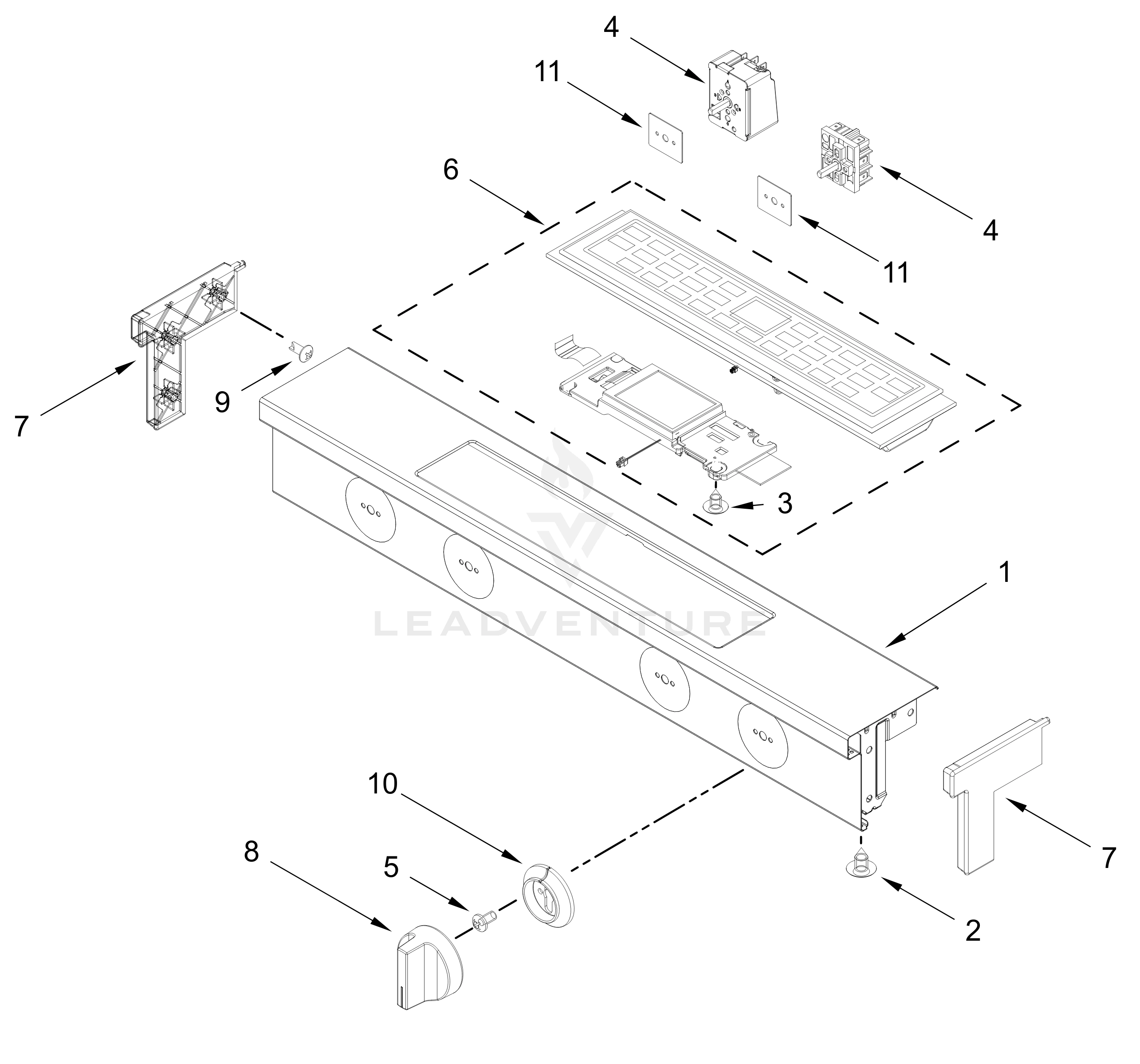 4
11
6
4
11
7
9
3
1
LEADVENTURE
10
8
5
7
2