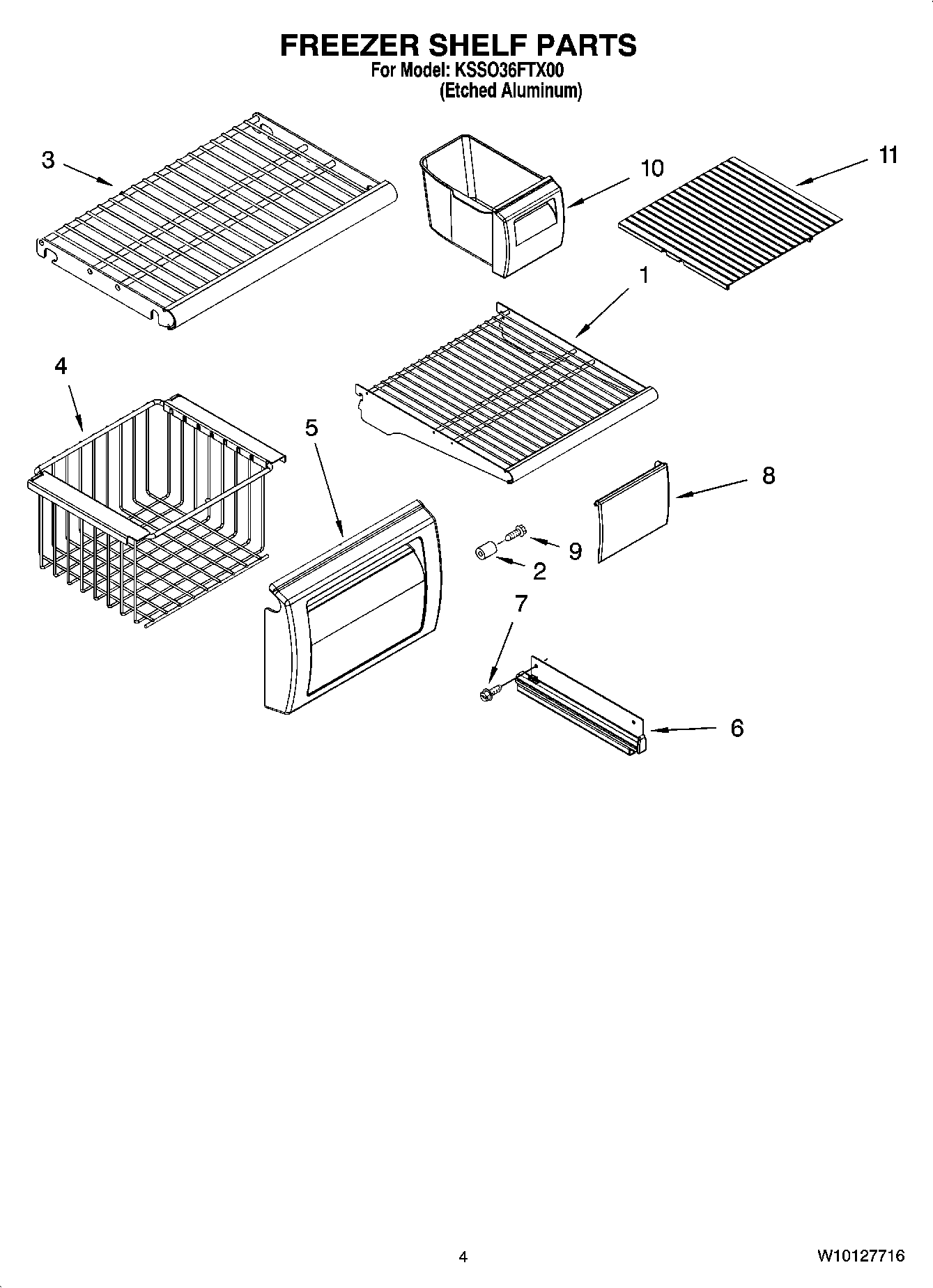 FREEZER SHELF PARTS
For Model: KSSO36FTX00
(Etched Aluminum)

3
10
11
1
4
5
8
9
2
7
6

4
W10127716