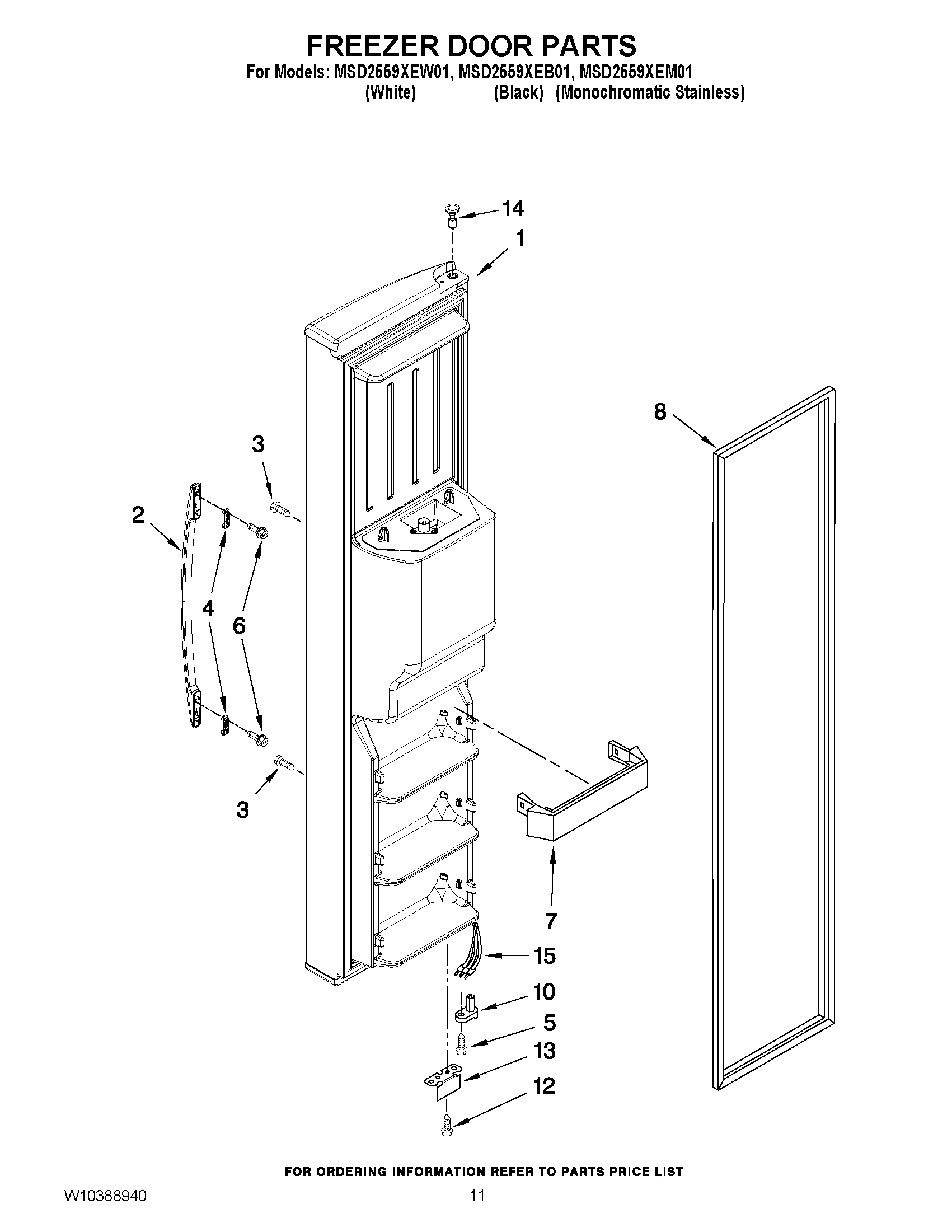 FREEZER DOOR PARTS
For Models: MSD2559XEW01, MSD2559XEB01, MSD2559XEM01
(White) (Black) (Monochromatic Stainless)

14
1
8
3
2
4
6
3
7
15
10
5
13
12

FOR ORDERING INFORMATION REFER TO PARTS PRICE LIST

W10388940

11