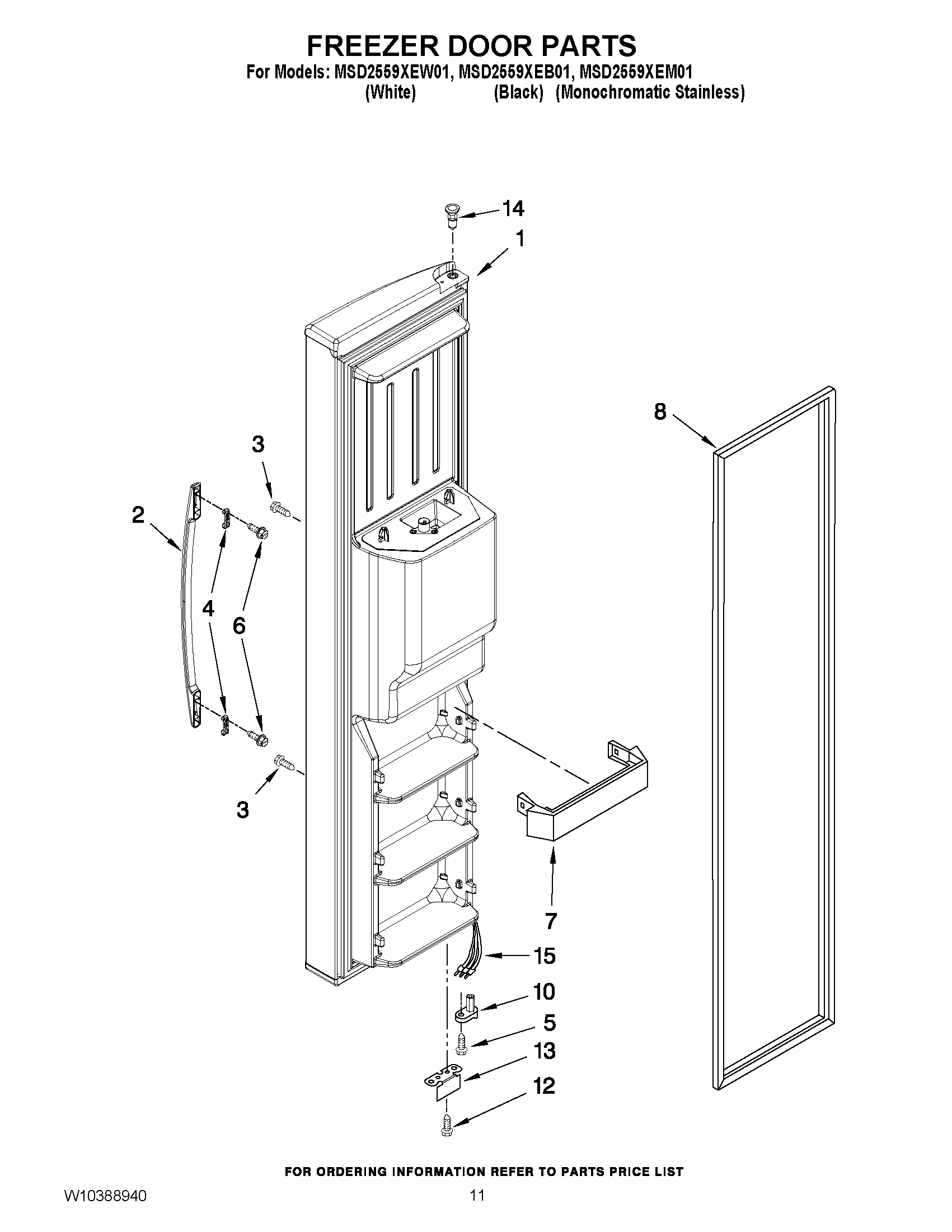 FREEZER DOOR PARTS

For Models: MSD2559XEW01, MSD2559XEB01, MSD2559XEM01
(White) (Black) (Monochromatic Stainless)

14
1
8
3
2
4
6
3
7
15
10
5
13
12

FOR ORDERING INFORMATION REFER TO PARTS PRICE LIST

W10388940

11