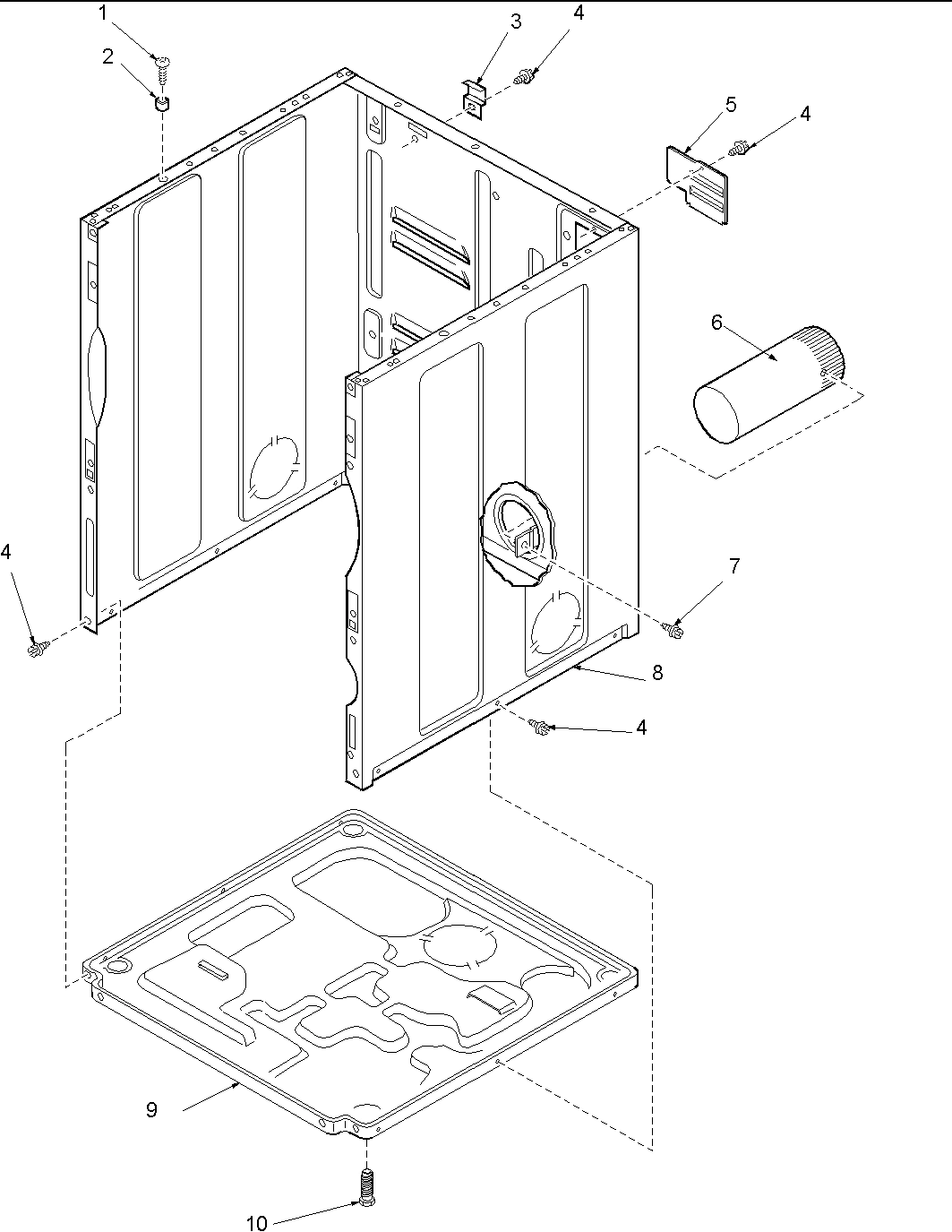 1
2
3
4
5
4
6
4
7
8
4
9
10