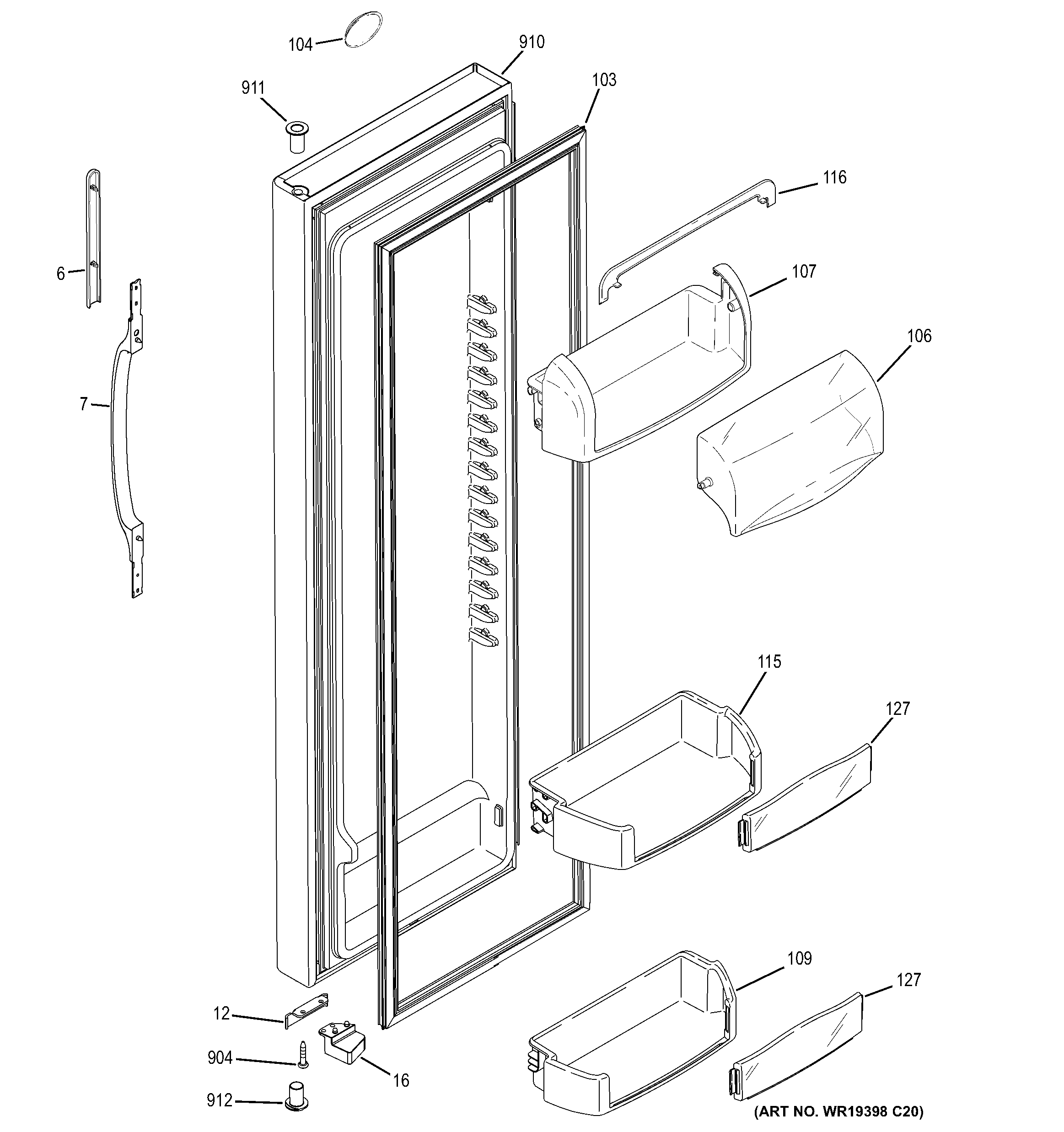 104
910
911
103
116
6
107
106
7
115
127
109
127
12
904
16
912
(ART NO. WR19398 C20)