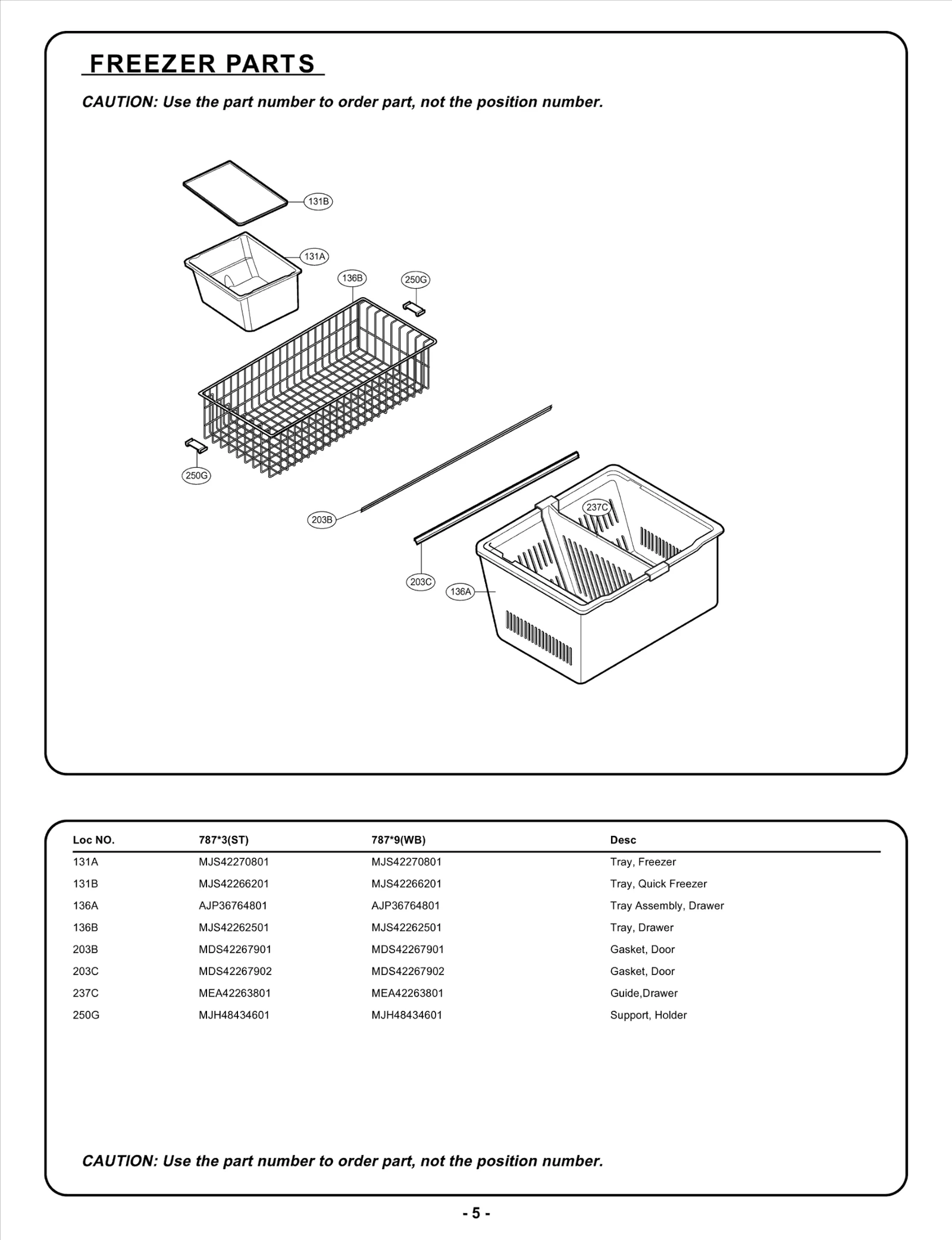 FREEZER PARTS

CAUTION: Use the part number to order part, not the position number.

131B

131A

136B

250G

250G

203B

237C

203C

136A

| Loc NO. | 787*3(ST) | 787*9(WB) | Desc |
|---|---|---|---|
| 131A | MJS42270801 | MJS42270801 | Tray, Freezer |
| 131B | MJS42266201 | MJS42266201 | Tray, Quick Freezer |
| 136A | AJP36764801 | AJP36764801 | Tray Assembly, Drawer |
| 136B | MJS42262501 | MJS42262501 | Tray, Drawer |
| 203B | MDS42267901 | MDS42267901 | Gasket, Door |
| 203C | MDS42267902 | MDS42267902 | Gasket, Door |
| 237C | MEA42263801 | MEA42263801 | Guide,Drawer |
| 250G | MJH48434601 | MJH48434601 | Support, Holder |

CAUTION: Use the part number to order part, not the position number.

- 5 -