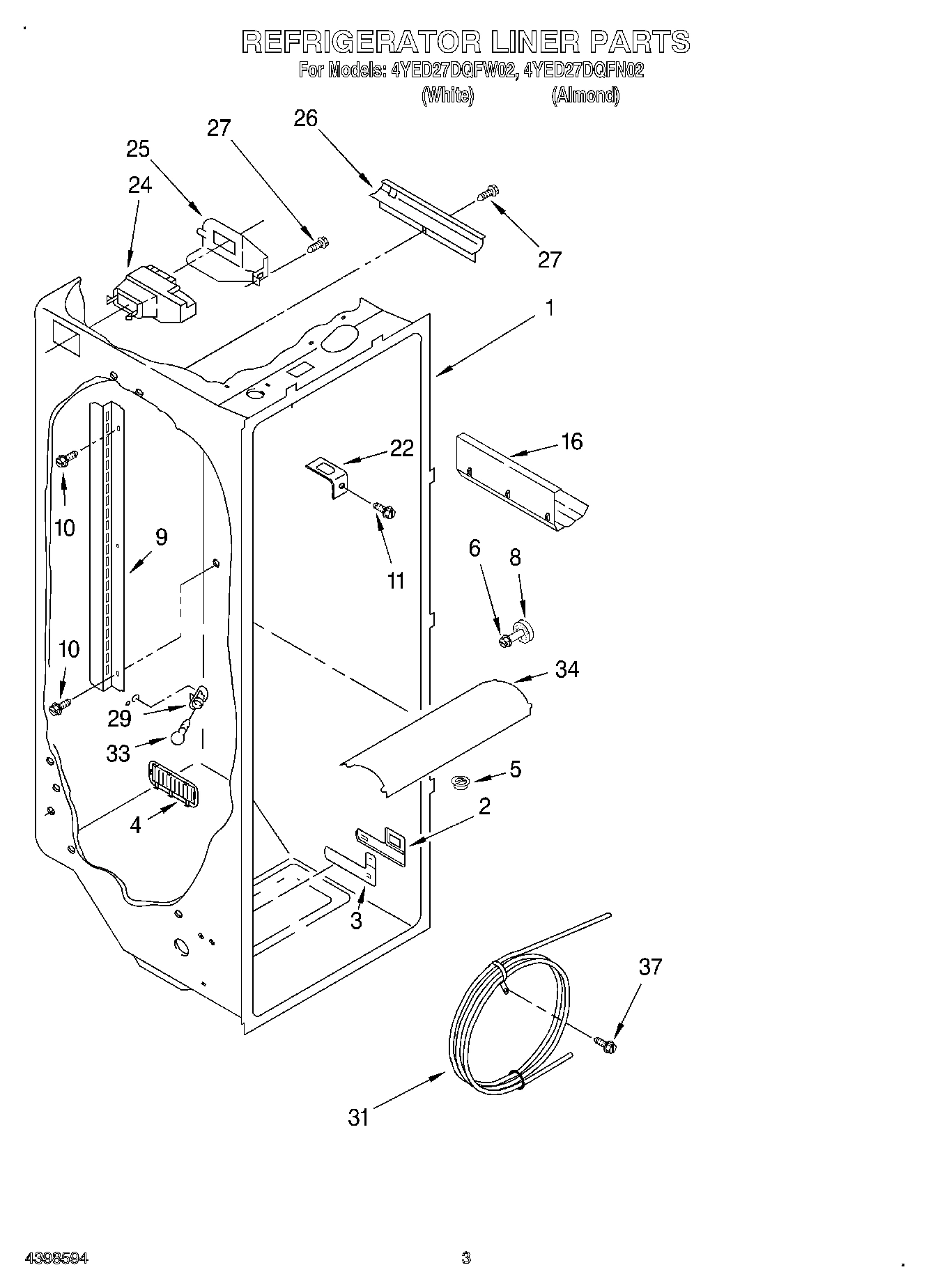 REFRIGERATOR LINER PARTS
For Models: 4YED27DQFW02, 4YED27DQFN02
(White) (Almond)

27
26
25
24
27
1
22
16
10
9
11
6
8
10
34
29
33
5
4
2
3
37
31

4398594
3