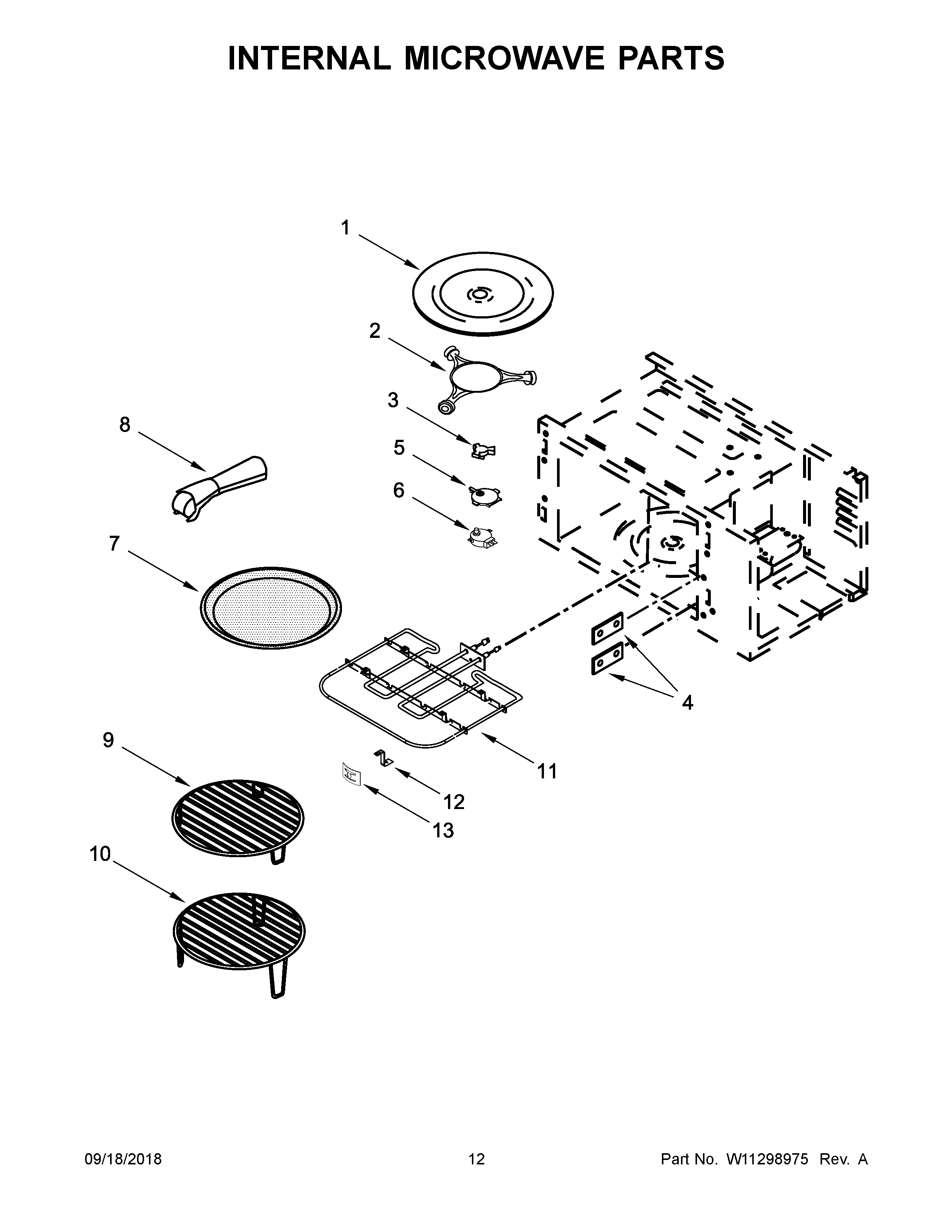 INTERNAL MICROWAVE PARTS

1

2

3

8

5

6

7

4

11

9

12

13

10

09/18/2018

12

Part No. W11298975 Rev. A