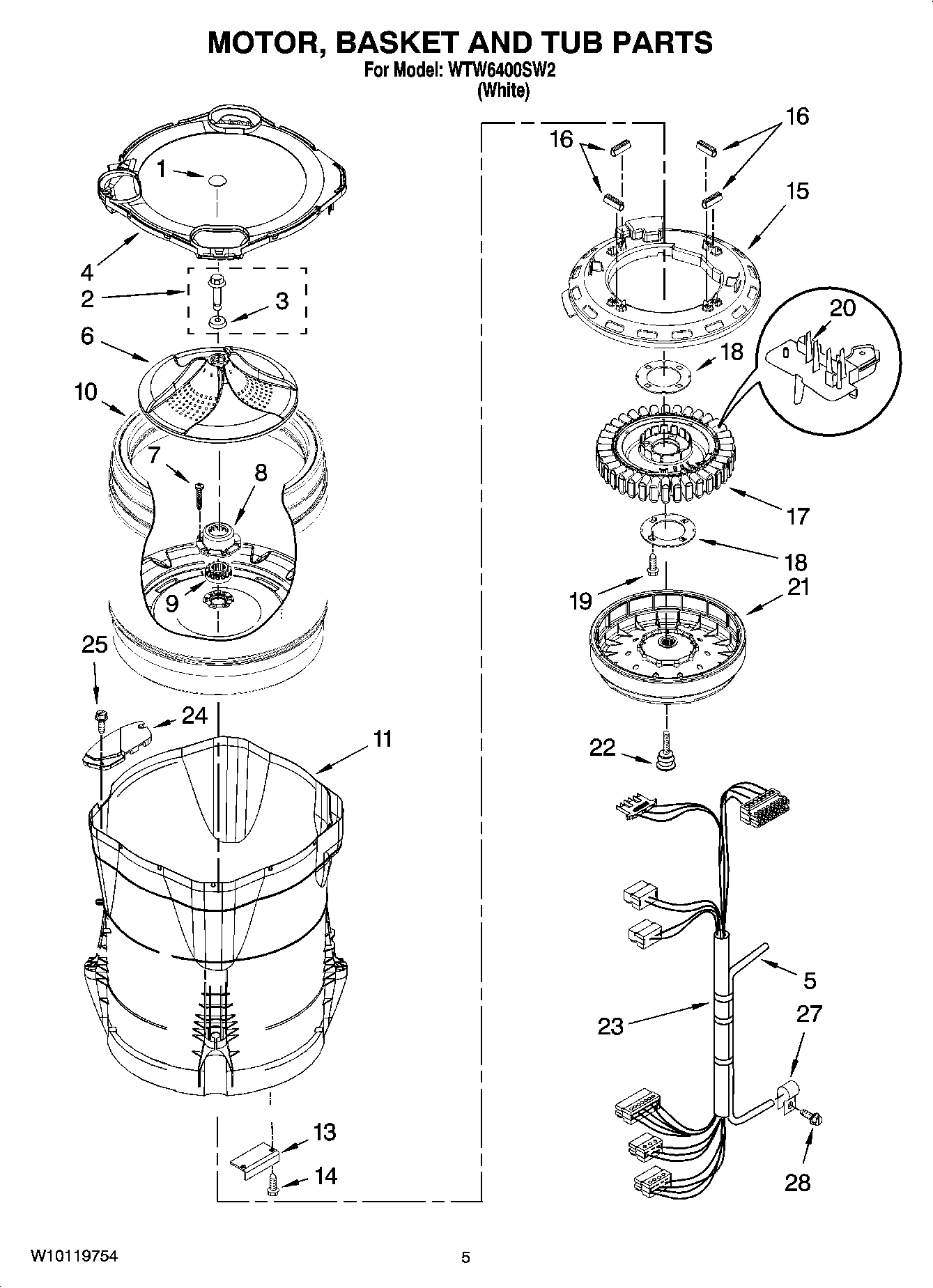 MOTOR, BASKET AND TUB PARTS
For Model: WTW6400SW2
(White)

1
4
2
3
6
10
7
8
9
25
24
11
13
14

16
16
15
20
18
17
18
19
21
22
5
23
27
28

W10119754
5