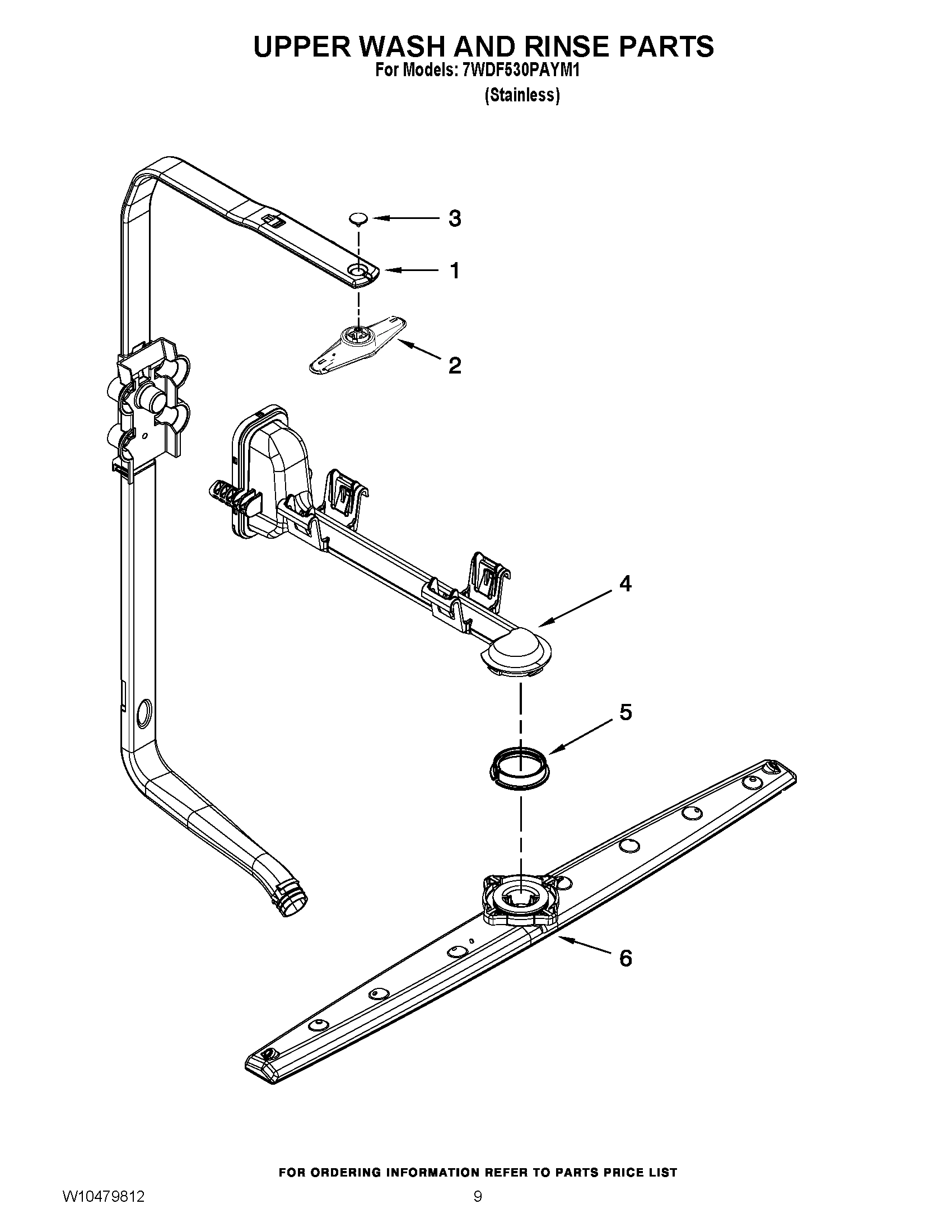 UPPER WASH AND RINSE PARTS
For Models: 7WDF530PAYM1
(Stainless)

3
1
2
4
5
6

FOR ORDERING INFORMATION REFER TO PARTS PRICE LIST

W10479812

9