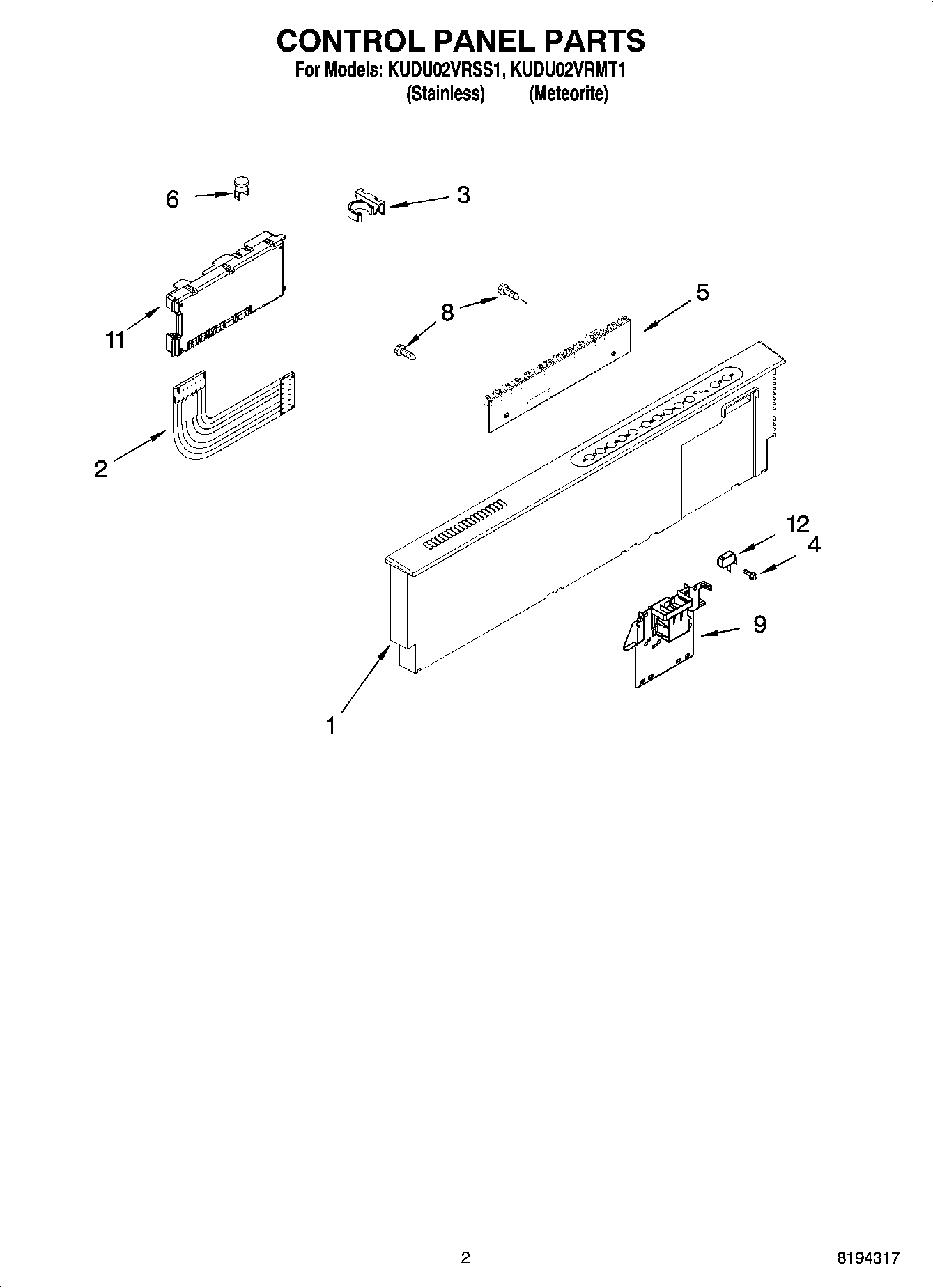 CONTROL PANEL PARTS
For Models: KUDU02VRSS1, KUDU02VRMT1
(Stainless) (Meteorite)

6
3
11
8
5
2
12
4
9
1

2
8194317