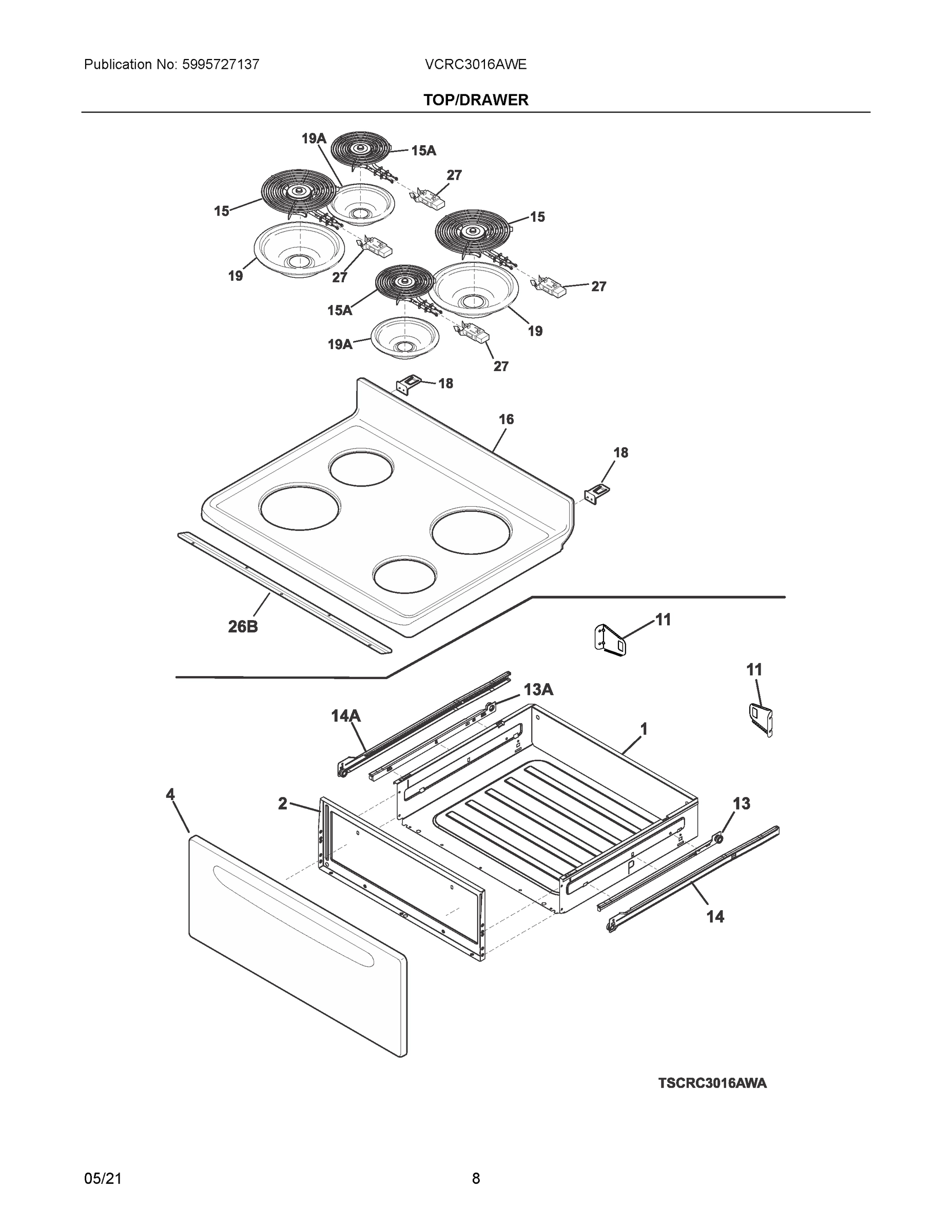 Publication No: 5995727137

VCRC3016AWE

TOP/DRAWER

19A
15A
27
15
15
19
27
27
15A
19
19A
27
18
16
18
26B
11
11
13A
14A
1
4
2
13
14

TSCRC3016AWA

05/21

8