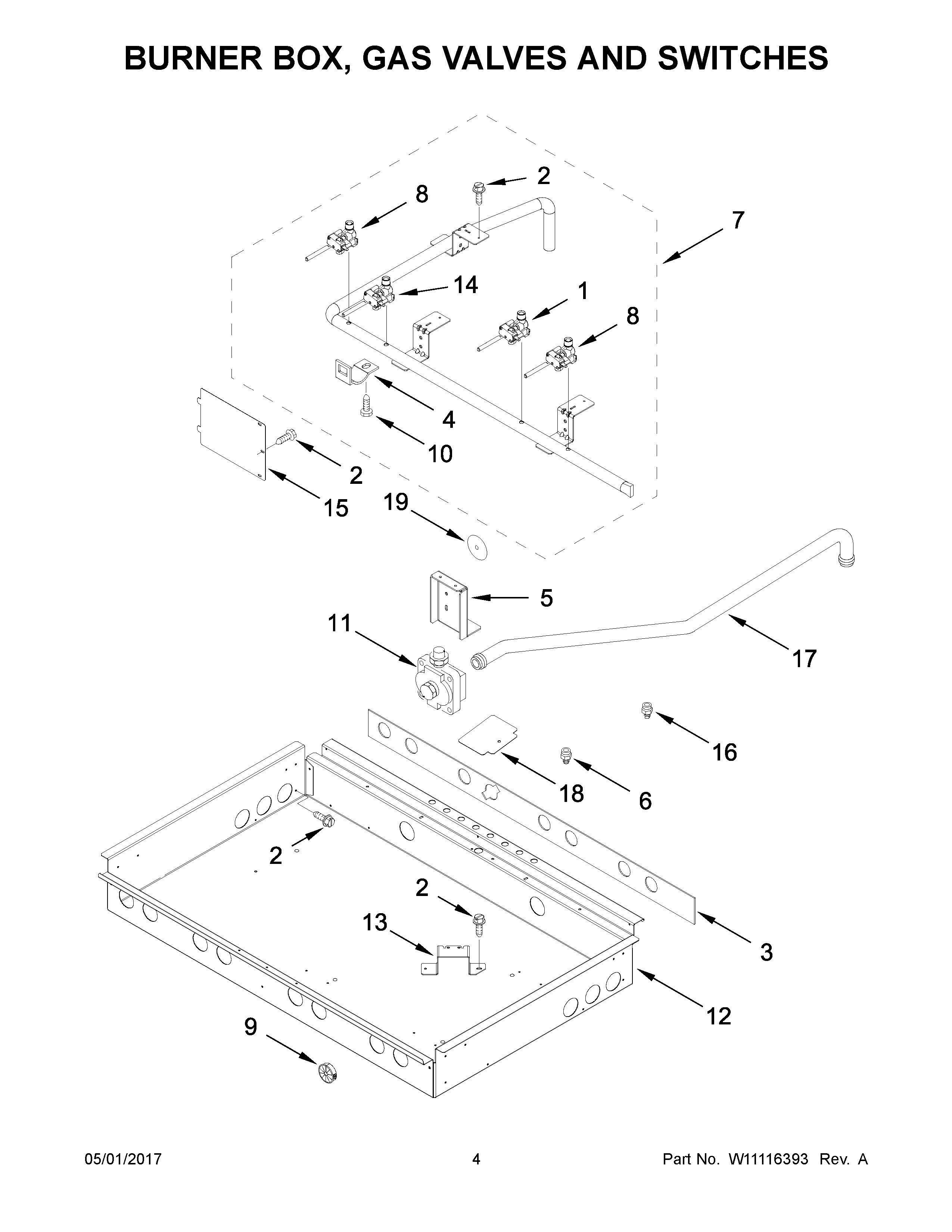 BURNER BOX, GAS VALVES AND SWITCHES

2
8
7
14
1
8
4
10
2
15
19
5
11
17
16
18
6
2
2
13
3
12
9

05/01/2017
4
Part No. W11116393 Rev. A