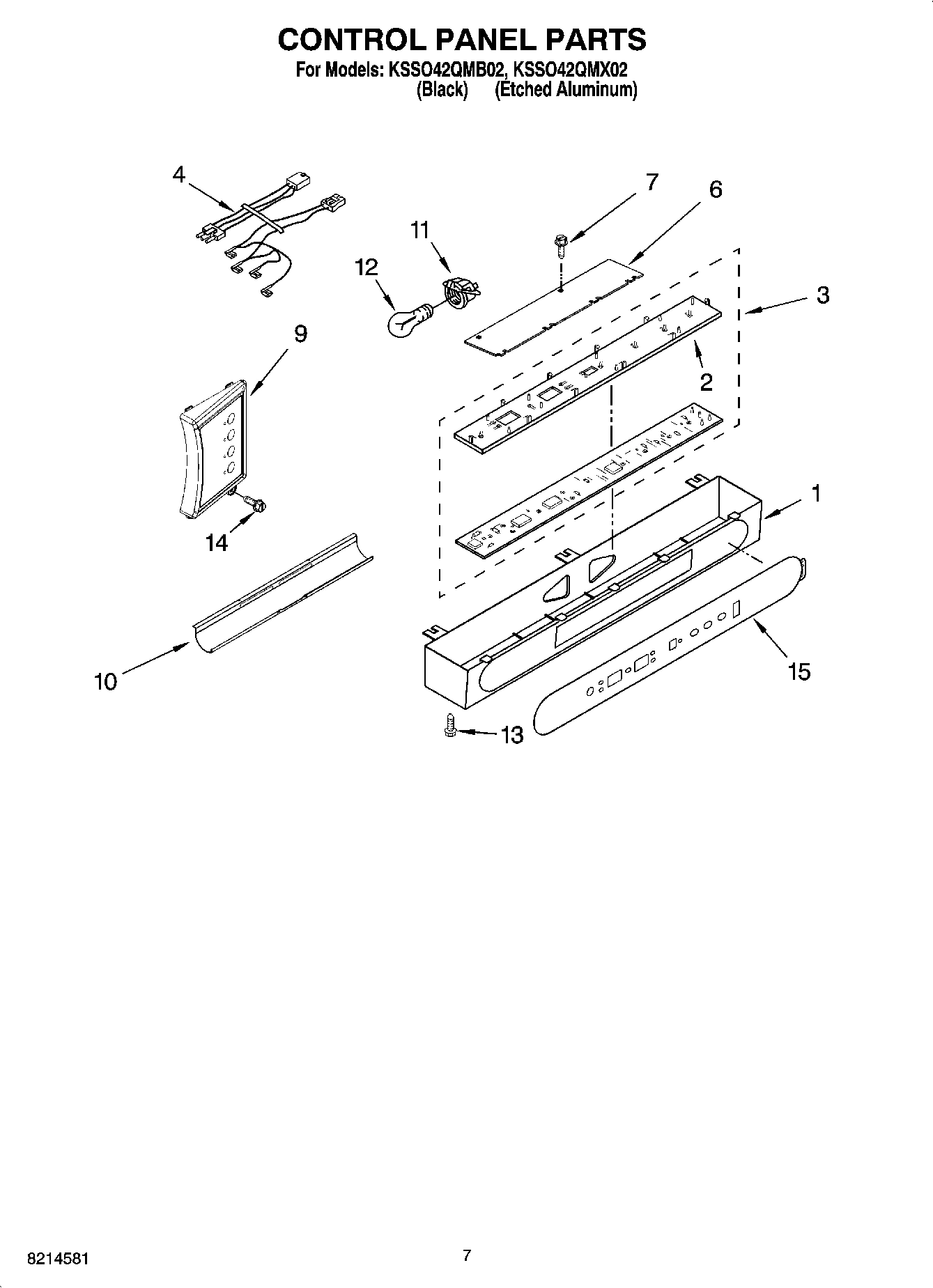 CONTROL PANEL PARTS
For Models: KSSO42QMB02, KSSO42QMX02
(Black) (Etched Aluminum)

4
7
6
11
12
3
9
2
1
14
10
15
13

8214581
7