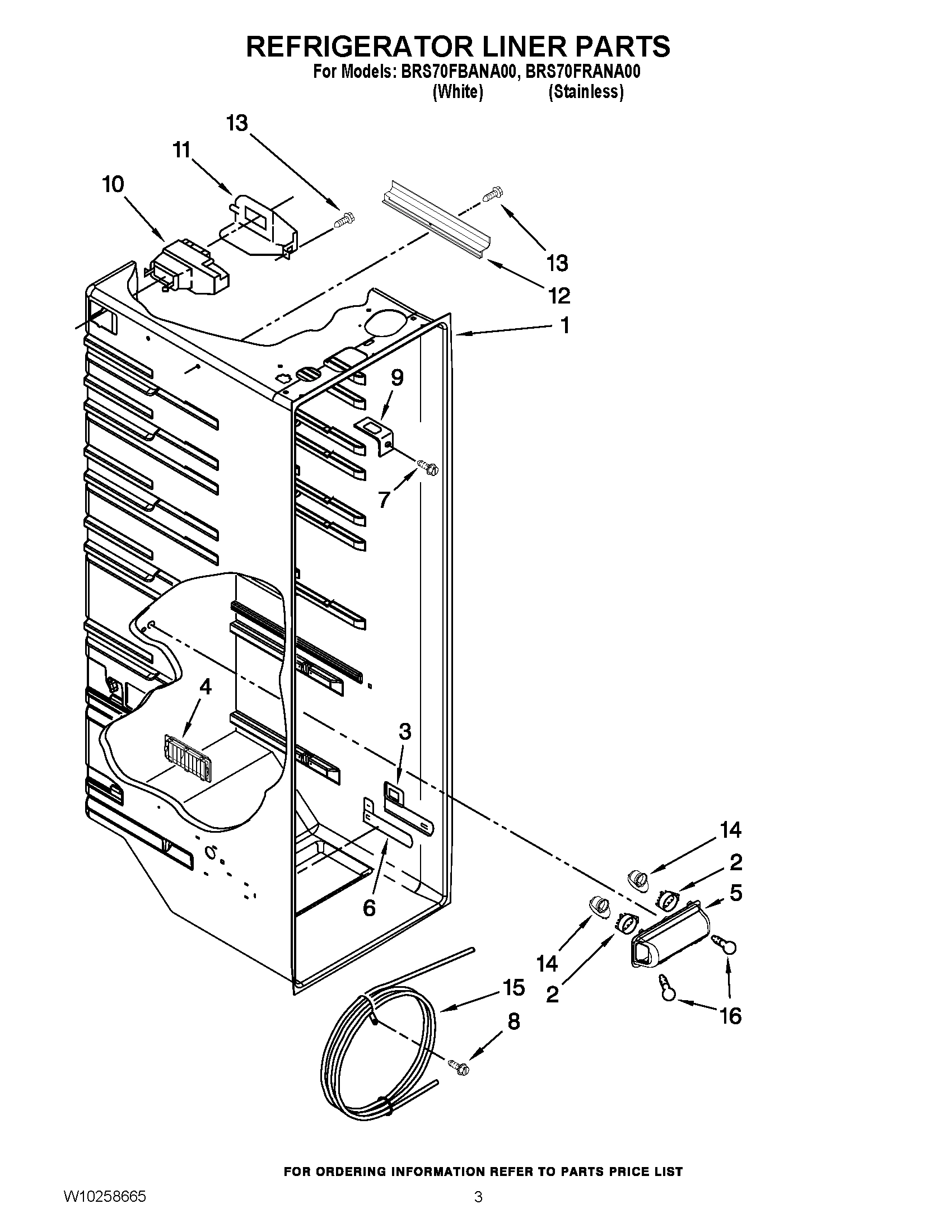 REFRIGERATOR LINER PARTS
For Models: BRS70FBANA00, BRS70FRANA00
(White) (Stainless)

13
11
10
13
12
1
9
7
4
3
6
14
2
5
14
2
16
15
8

FOR ORDERING INFORMATION REFER TO PARTS PRICE LIST

W10258665
3