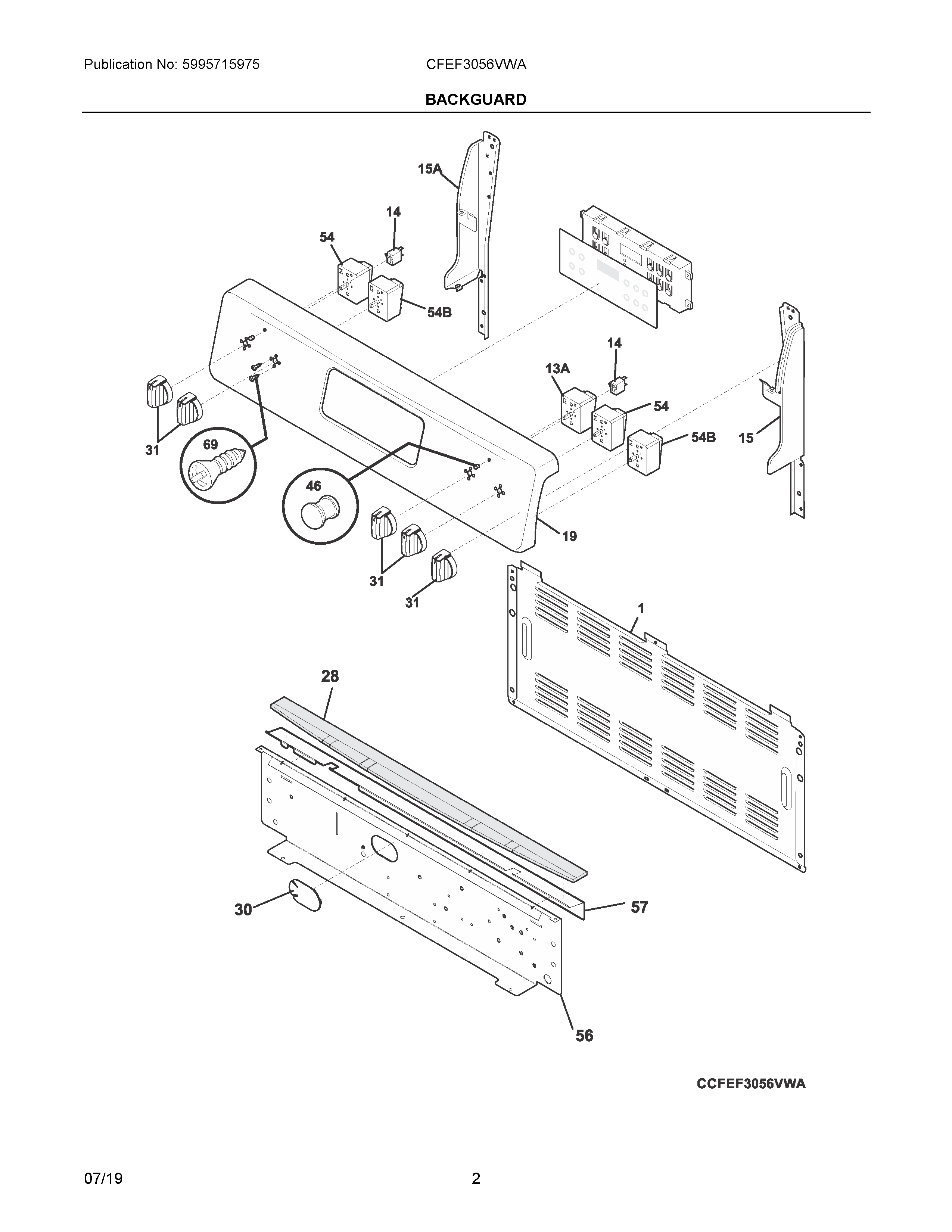 Publication No: 5995715975

CFEF3056VWA

BACKGUARD

15A

14

54

54B

14

13A

54

54B

15

31

69

46

19

31

31

1

28

30

57

56

CCFEF3056VWA

07/19

2