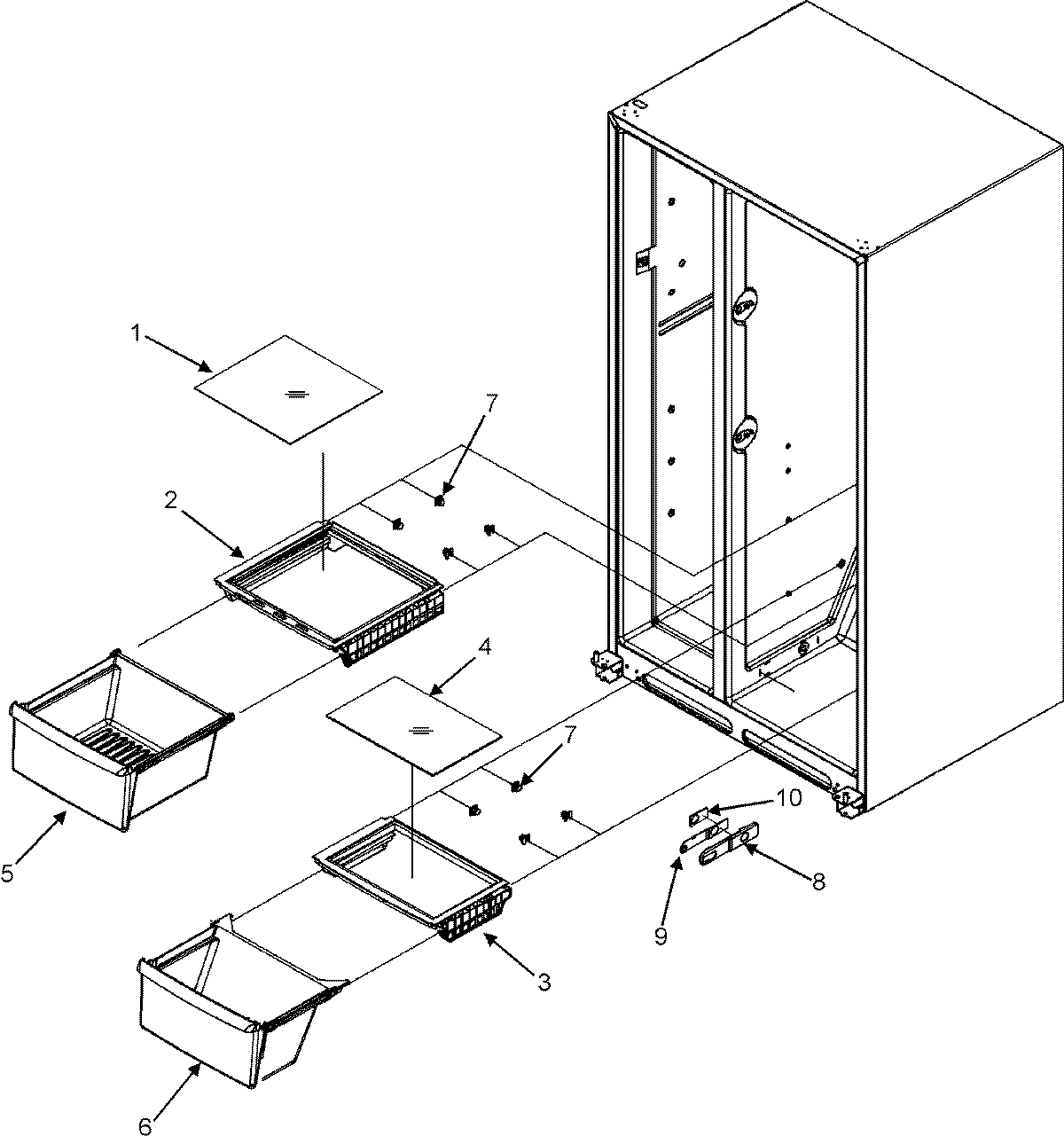 1
7
2
4
5
7
10
8
9
3
6