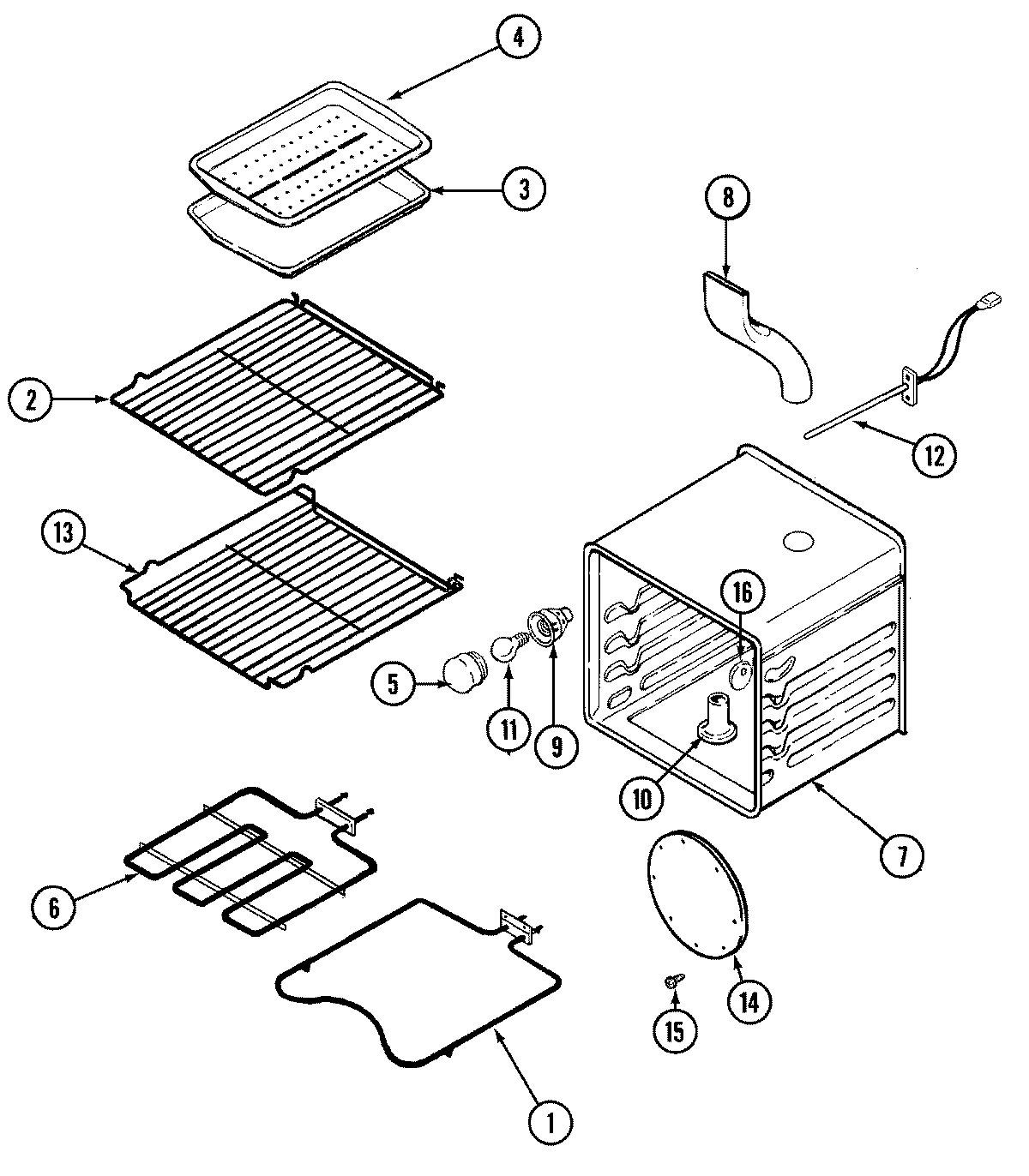 4
3
8
2
12
13
16
5
11
9
10
7
6
14
15
1