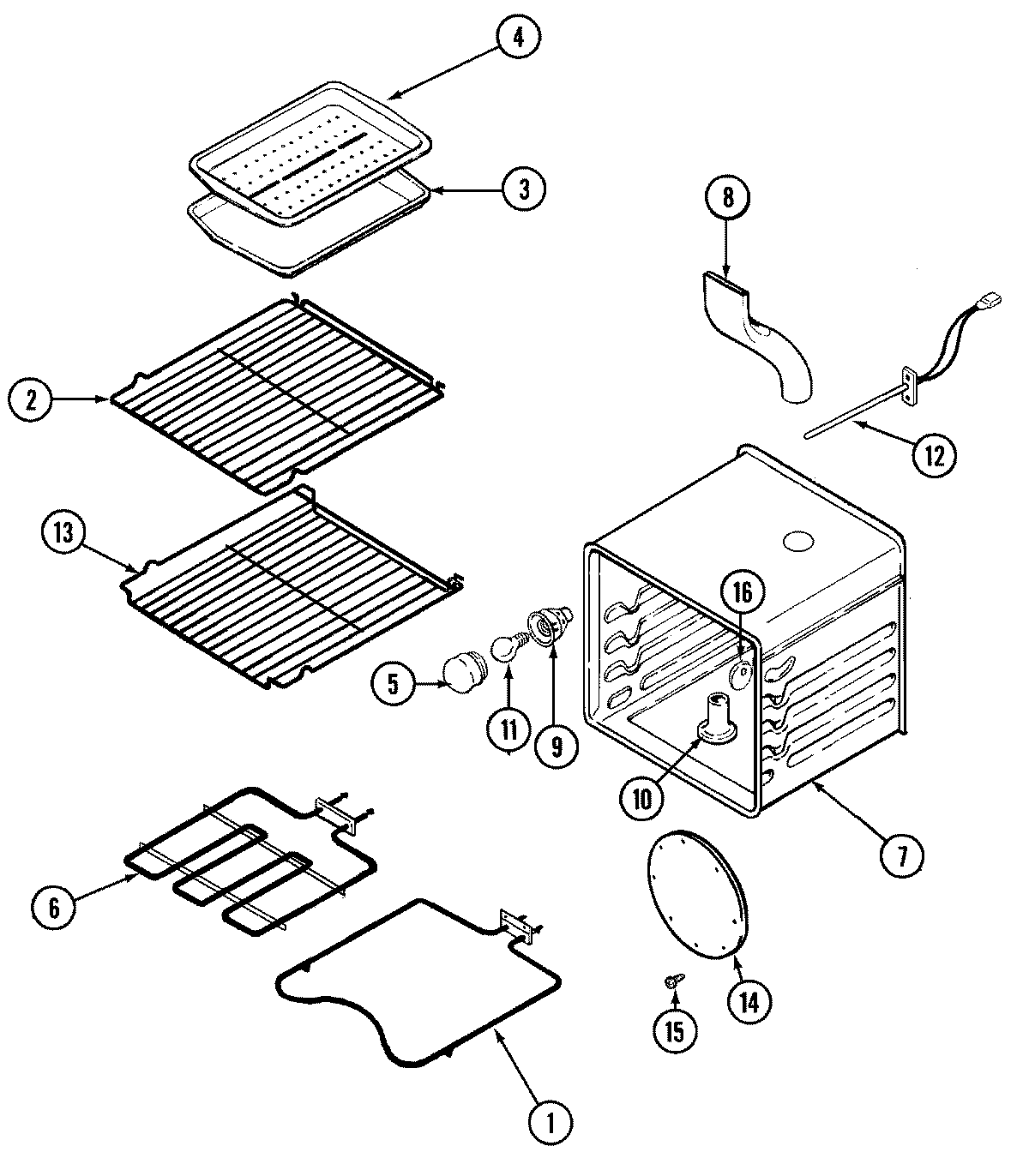 4
3
8
2
12
13
16
5
11
9
10
7
6
14
15
1