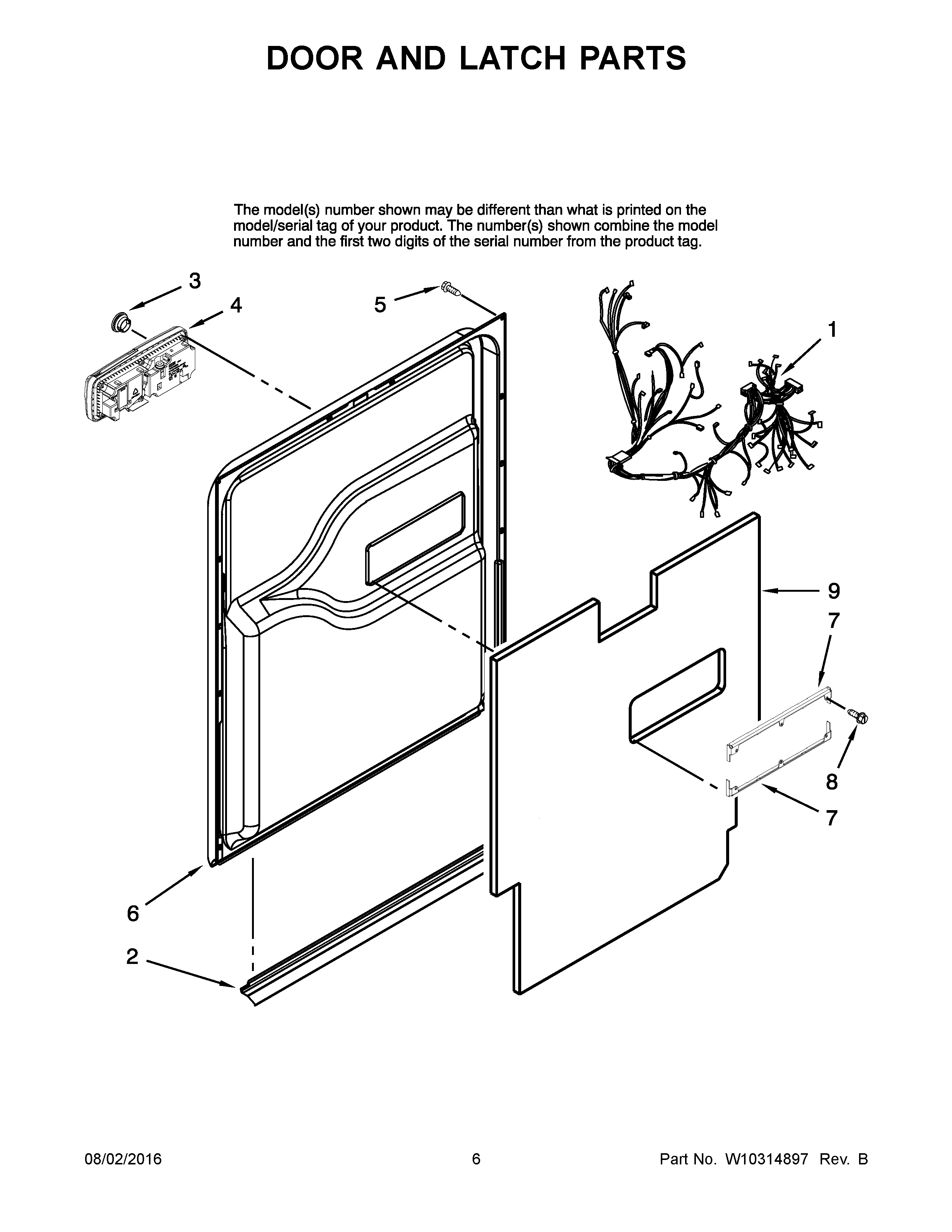 DOOR AND LATCH PARTS

The model(s) number shown may be different than what is printed on the model/serial tag of your product. The number(s) shown combine the model number and the first two digits of the serial number from the product tag.

3
4
5
1
9
7
8
7
6
2

08/02/2016
6
Part No. W10314897 Rev. B