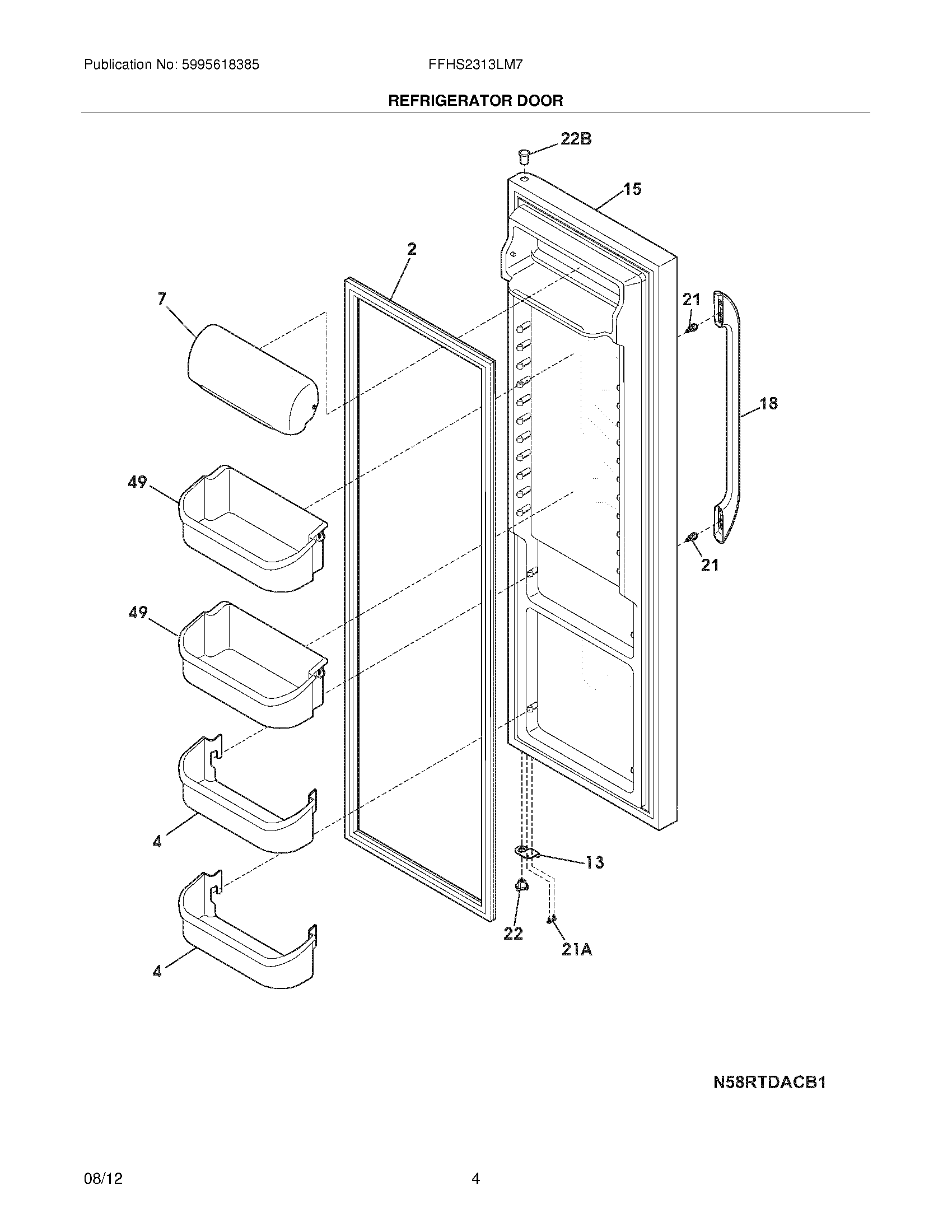 Publication No: 5995618385

FFHS2313LM7

REFRIGERATOR DOOR

22B

15

2

7

21

18

49

21

49

4

13

22

21A

4

N58RTDACB1

08/12

4