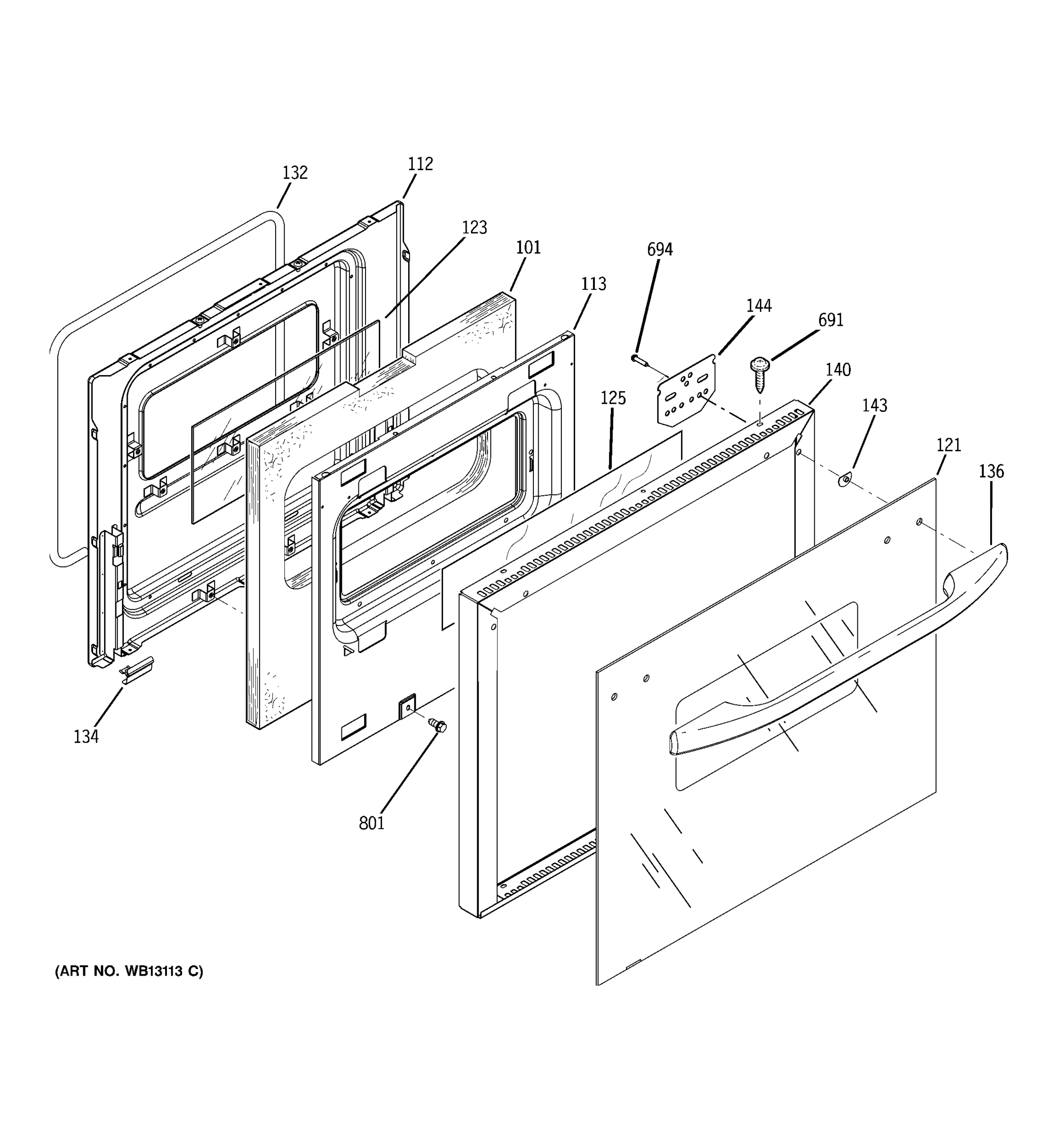 132
112
123
101
113
694
144
691
140
125
143
121
136
134
801
(ART NO. WB13113 C)