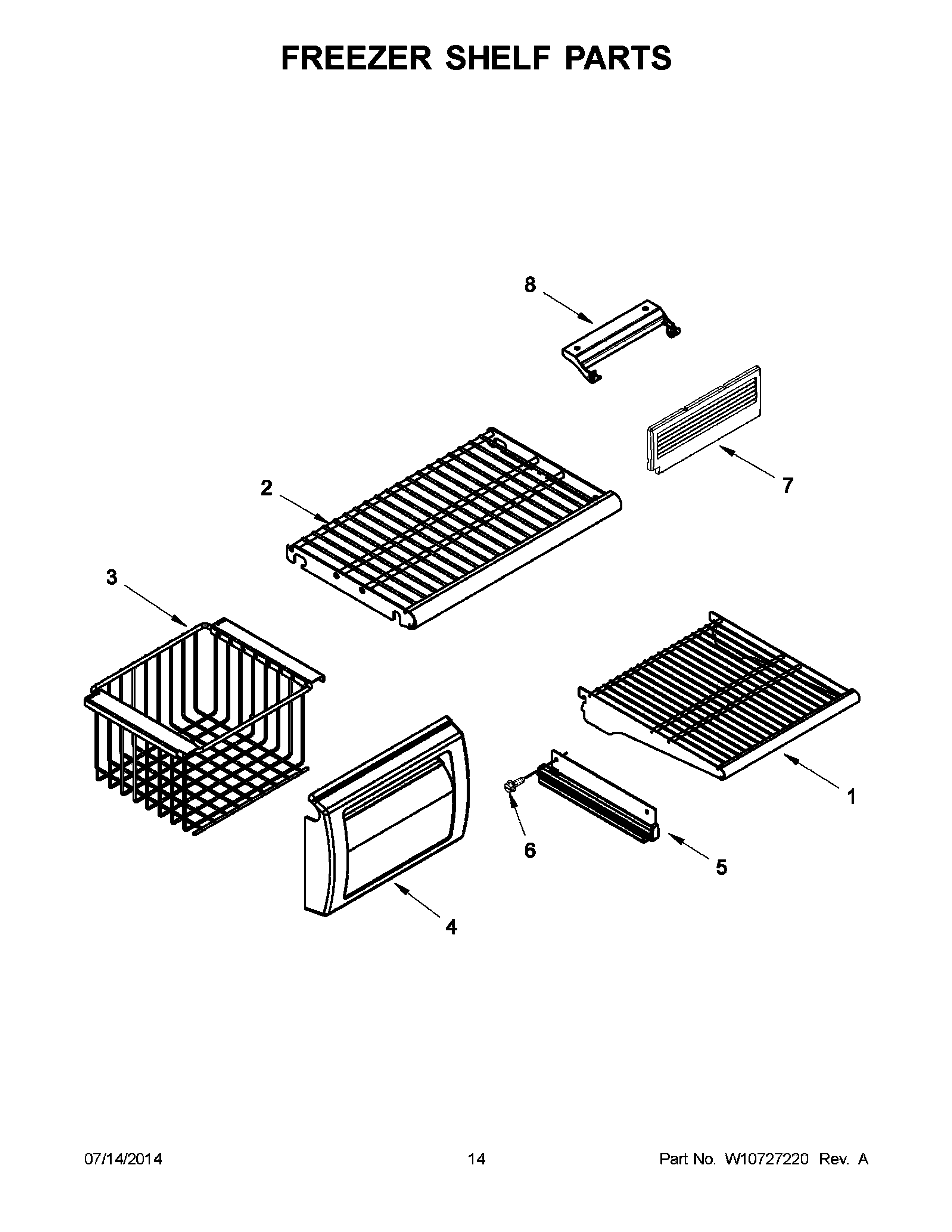 FREEZER SHELF PARTS

8

7

2

3

1

6

5

4

07/14/2014

14

Part No. W10727220 Rev. A