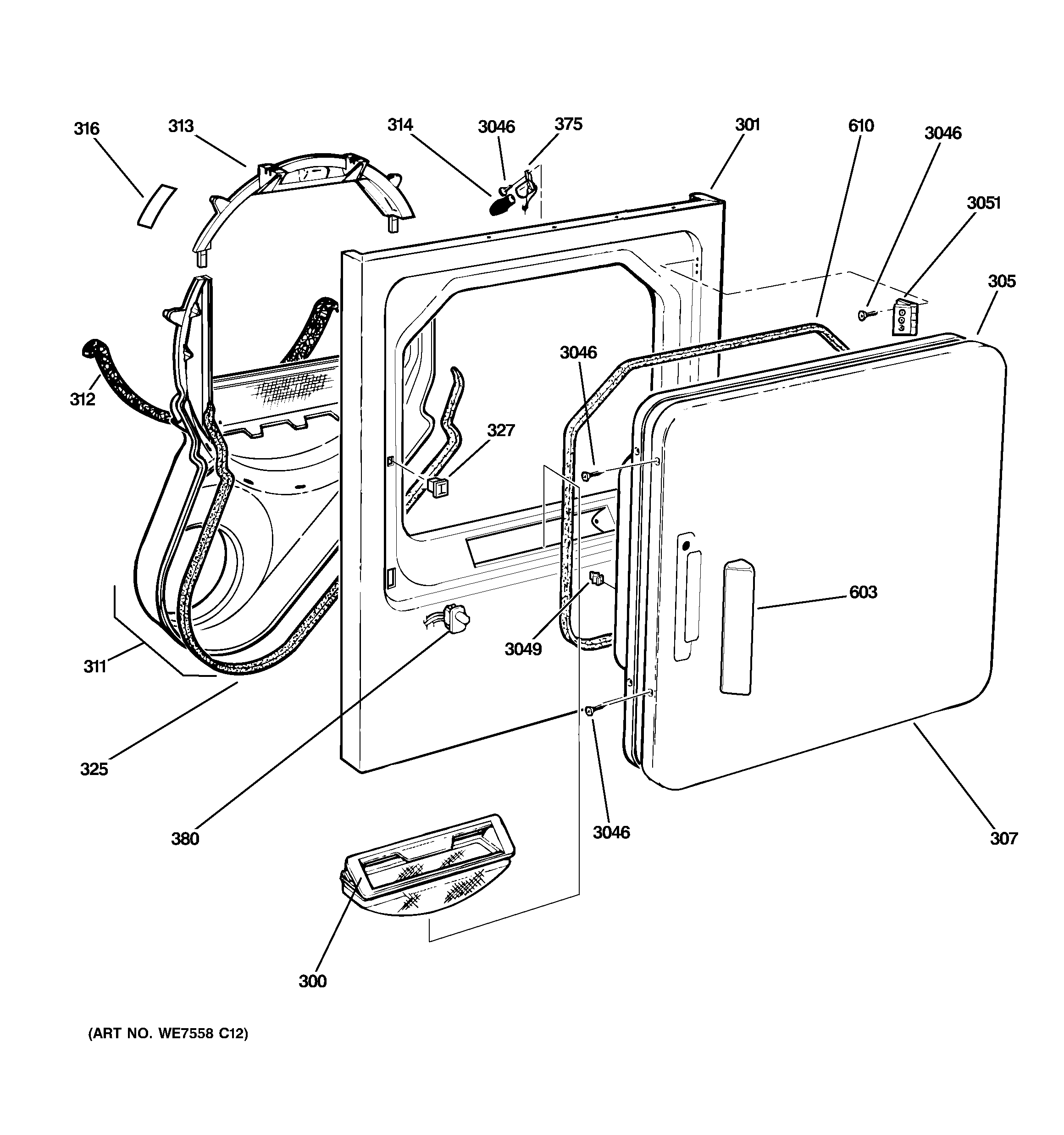 316
313
314
3046
375
301
610
3046
3051
305
312
3046
327
603
3049
311
325
380
3046
307
300
(ART NO. WE7558 C12)