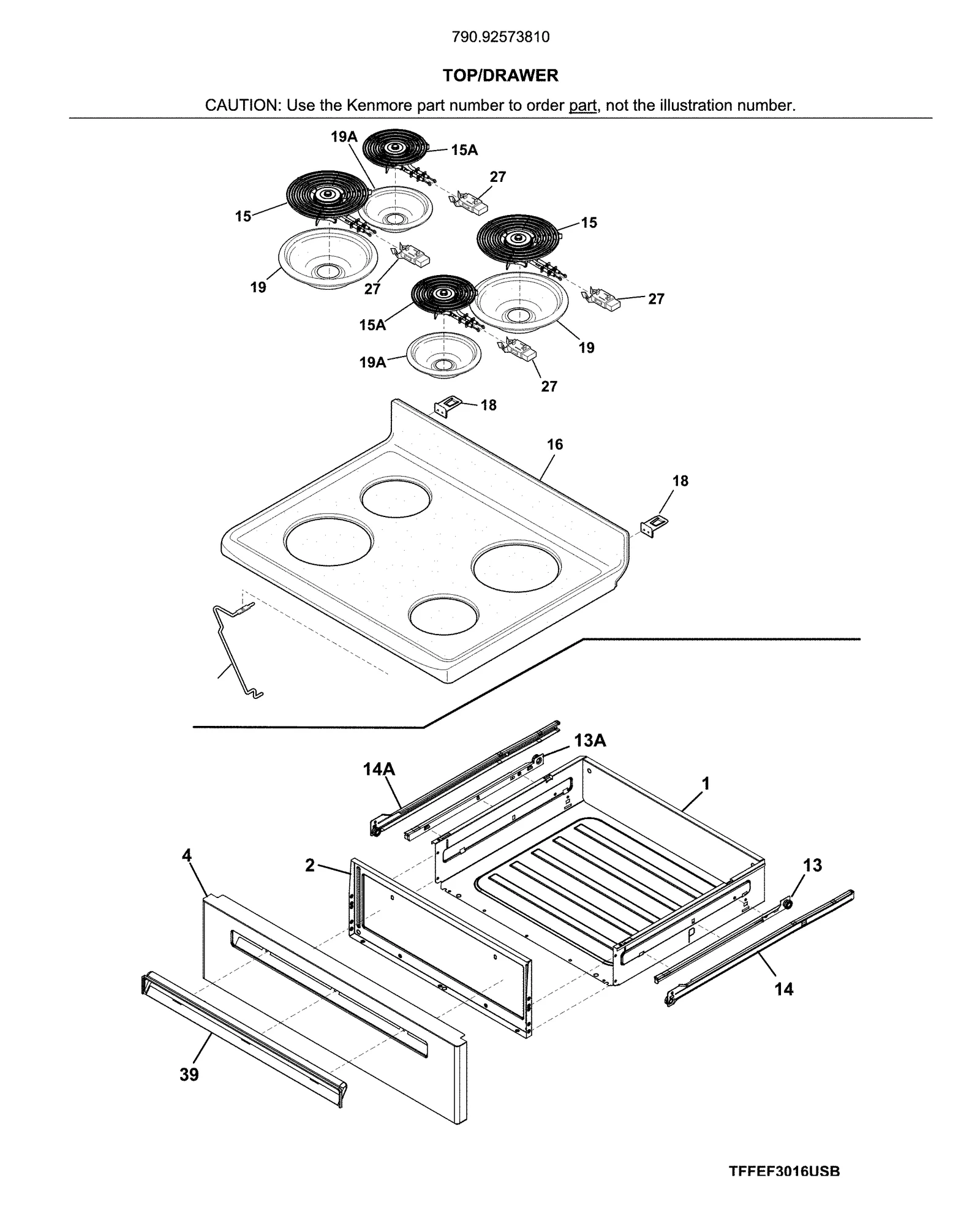 790.92573810

TOP/DRAWER

CAUTION: Use the Kenmore part number to order part, not the illustration number.

19A
15A
27
15
15
19
27
27
15A
19
19A
27
18
16
18
13A
14A
1
4
2
13
14
39

TFFEF3016USB