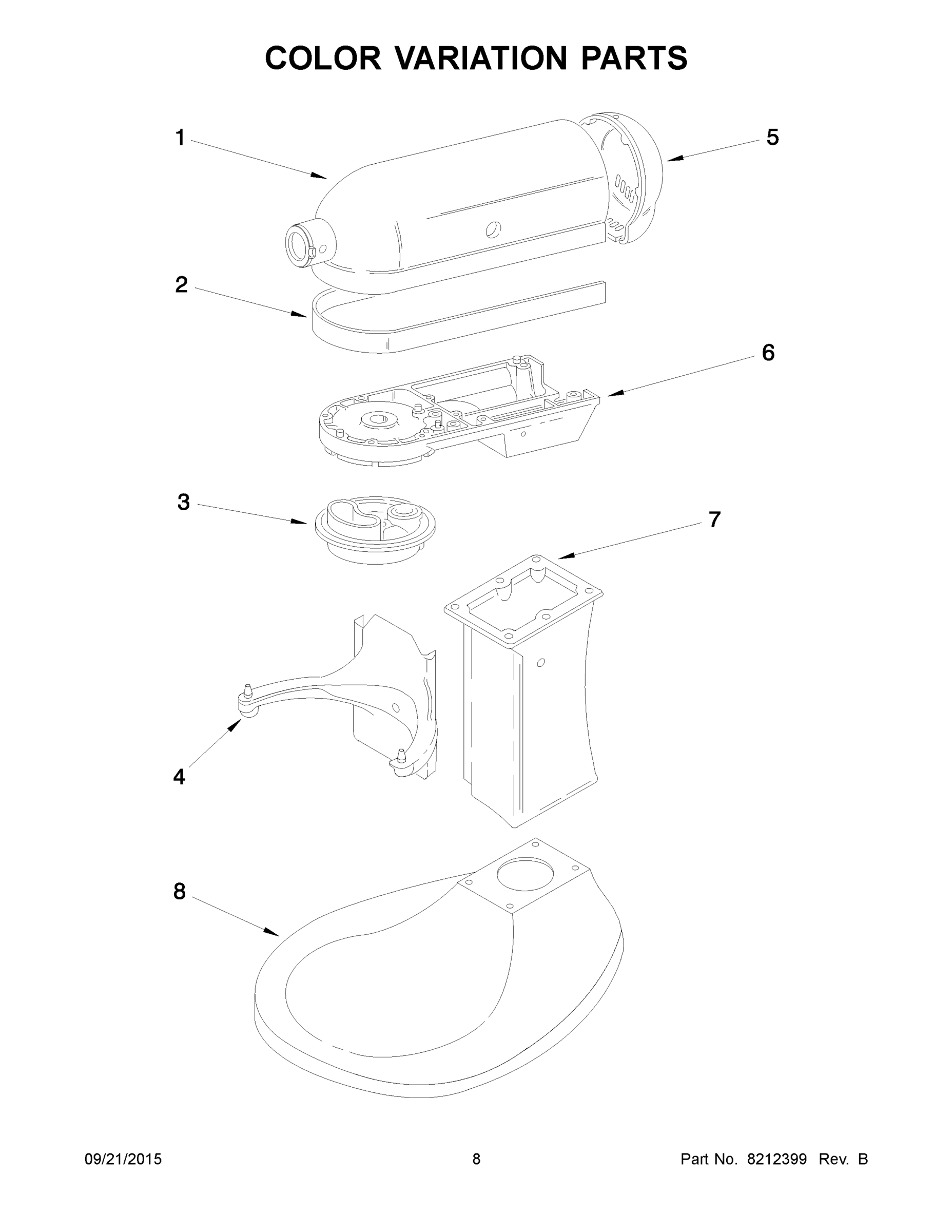 COLOR VARIATION PARTS

1

5

2

6

3

7

4

8

09/21/2015

8

Part No. 8212399 Rev. B