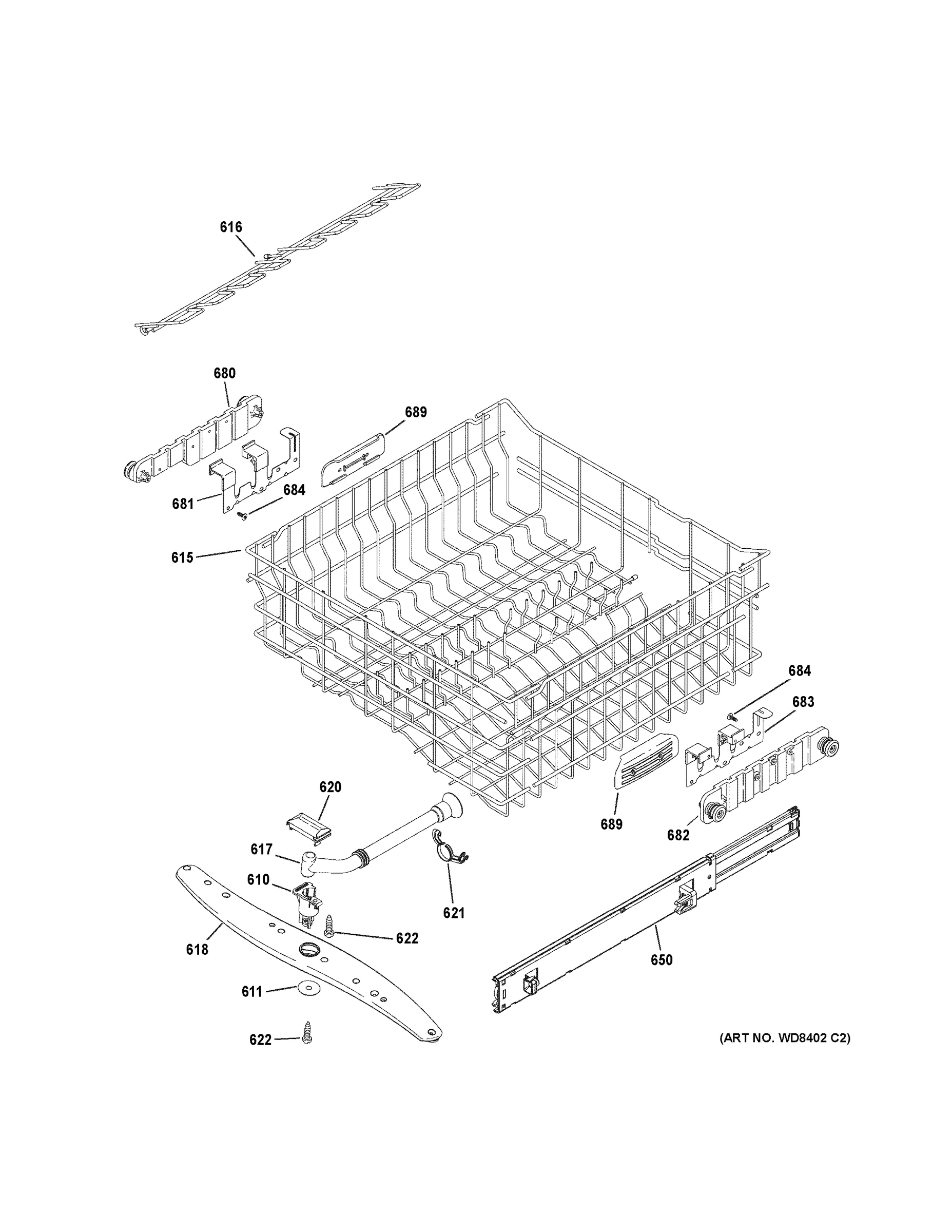 616

680

689

681

684

615

684

683

620

689

682

617

610

621

622

618

650

611

622

(ART NO. WD8402 C2)