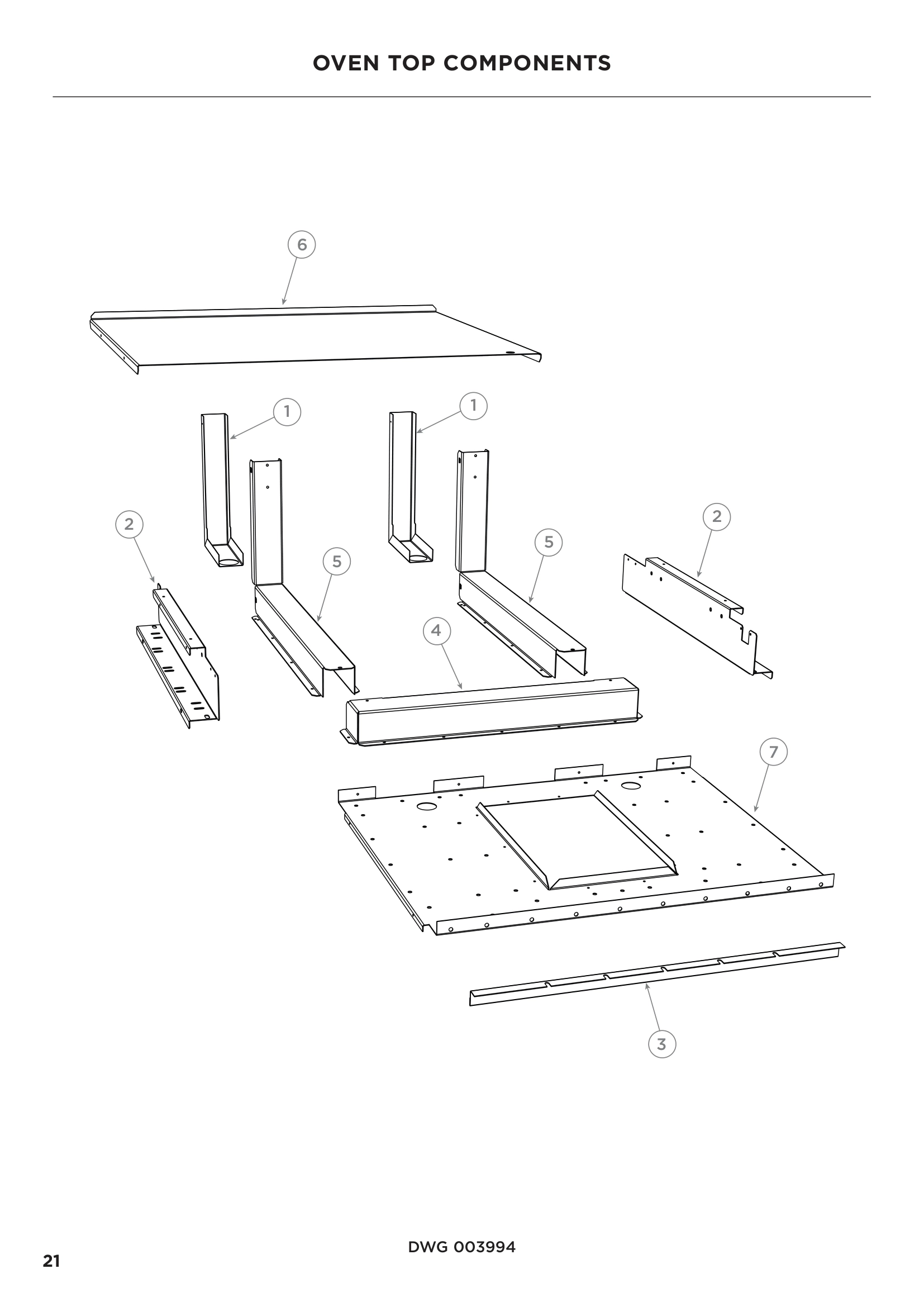 OVEN TOP COMPONENTS

6

1

1

2

2

5

5

4

7

3

DWG 003994

21