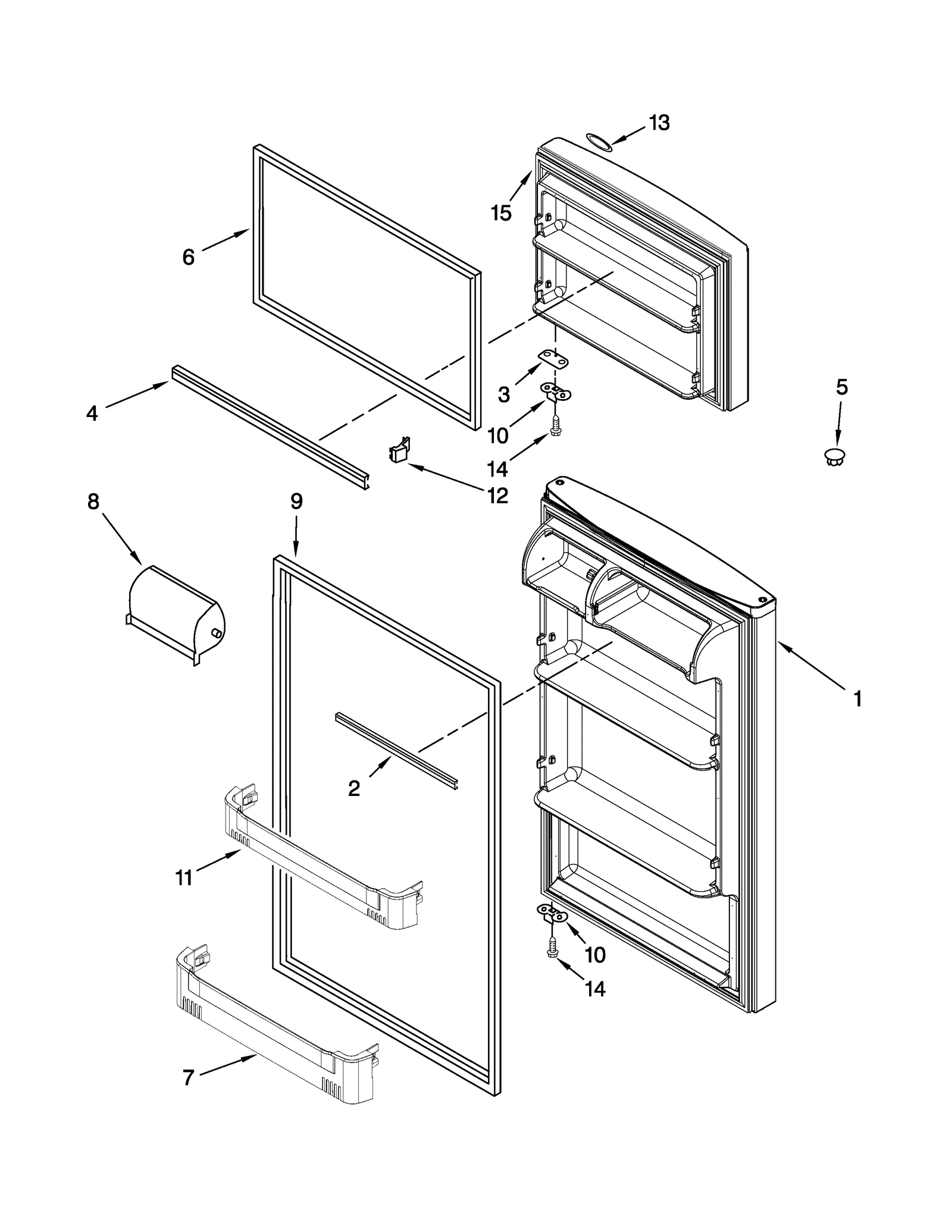 13
15
6
3
5
4
10
14
12
8
9
1
2
11
10
14
7