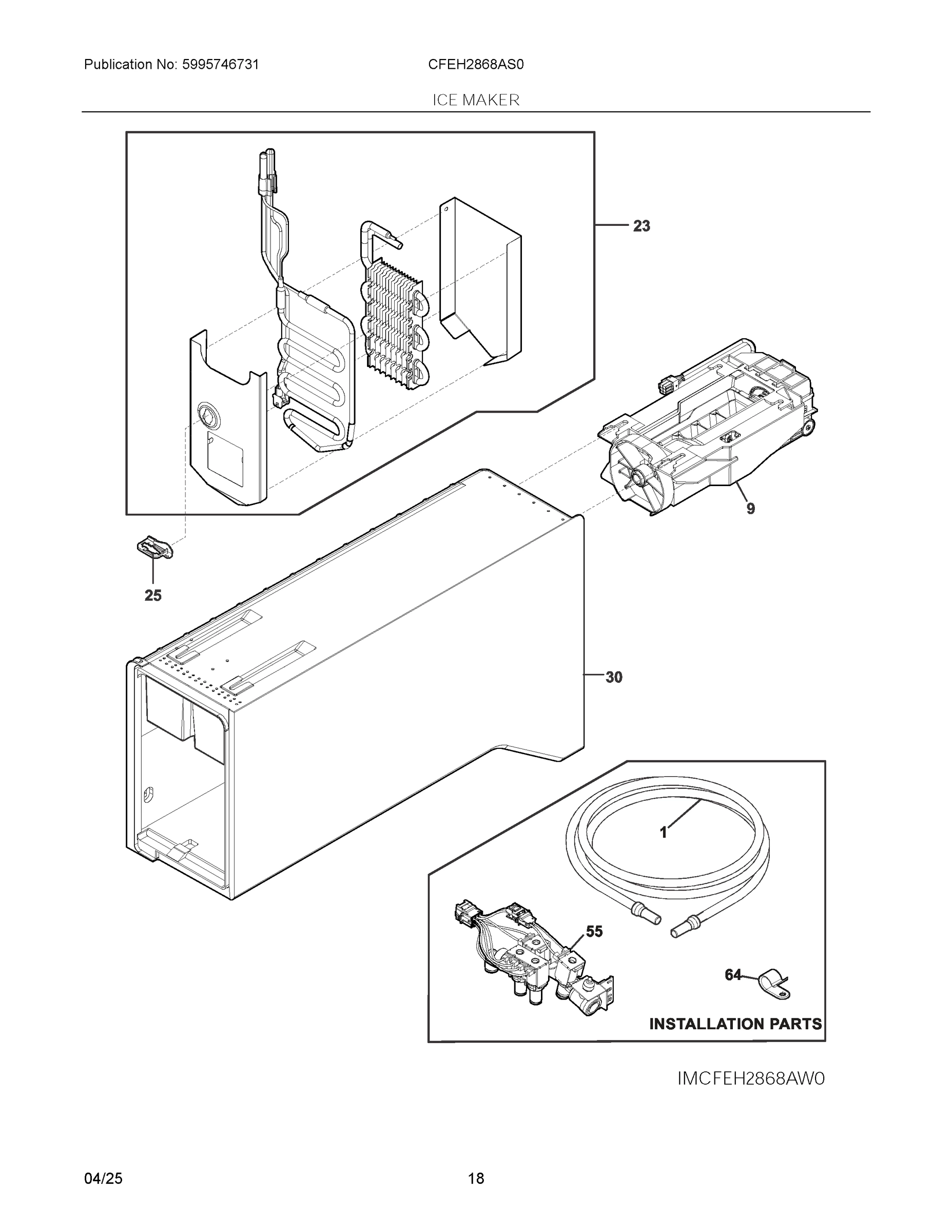 Publication No: 5995746731
CFEH2868AS0
ICE MAKER

23

9

25

30

1

55

64

INSTALLATION PARTS

IMCFEH2868AW0

04/25
18