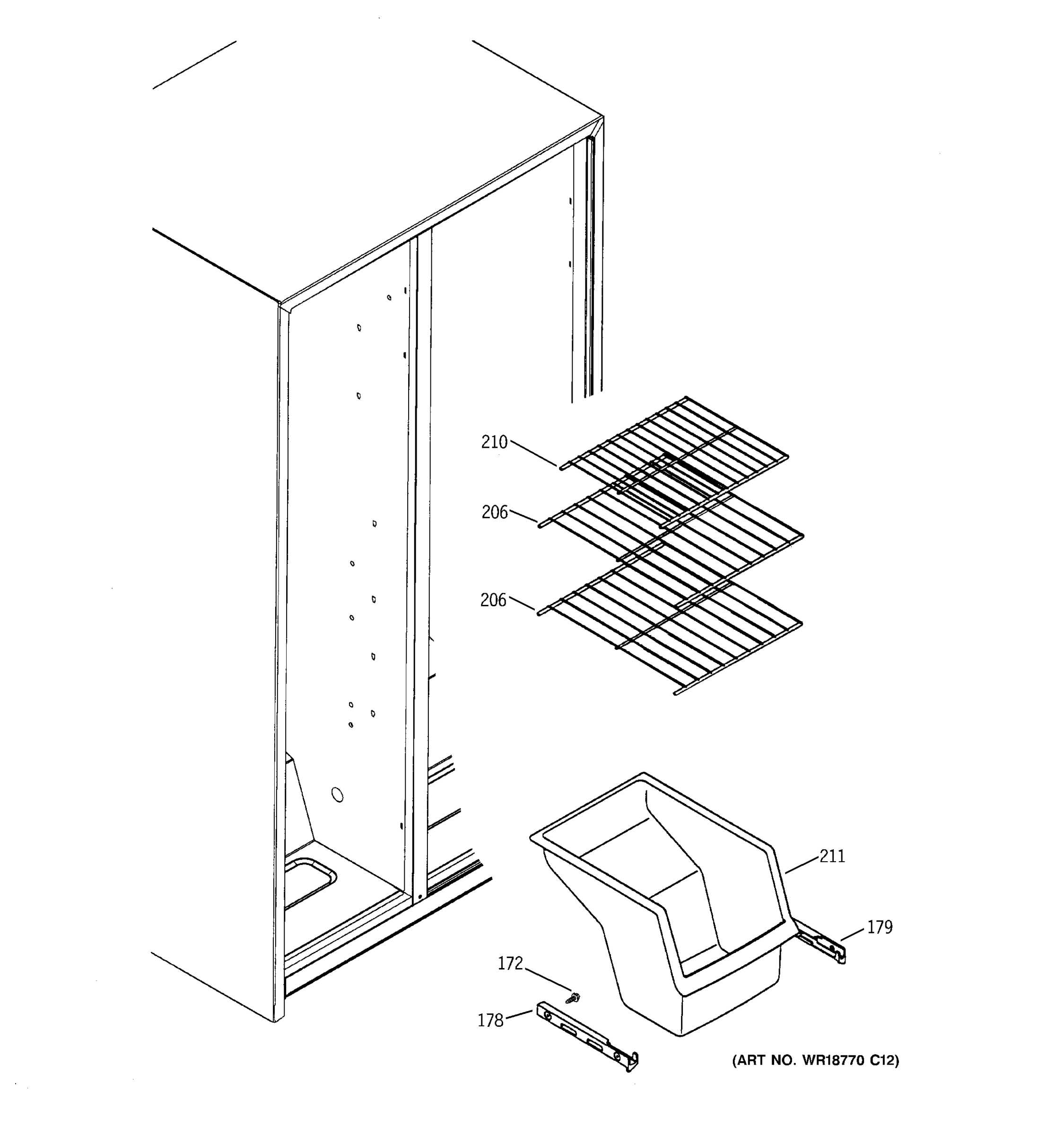 210

206

206

211

179

172

178

(ART NO. WR18770 C12)