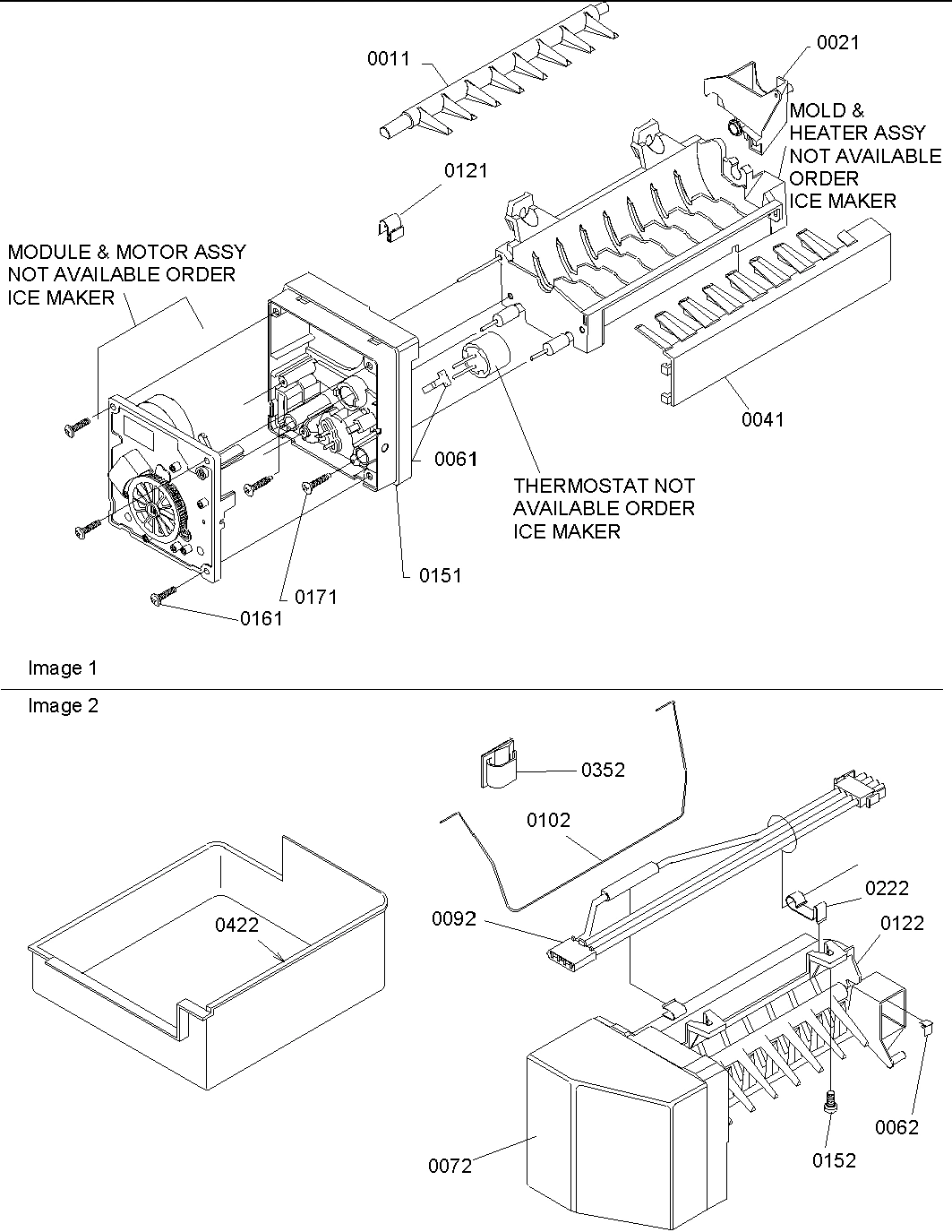 0011

0021

MOLD & HEATER ASSY NOT AVAILABLE ORDER ICE MAKER

0121

MODULE & MOTOR ASSY NOT AVAILABLE ORDER ICE MAKER

0041

0061

THERMOSTAT NOT AVAILABLE ORDER ICE MAKER

0151

0171

0161

Image 1

Image 2

0352

0102

0222

0092

0122

0422

0062

0152

0072