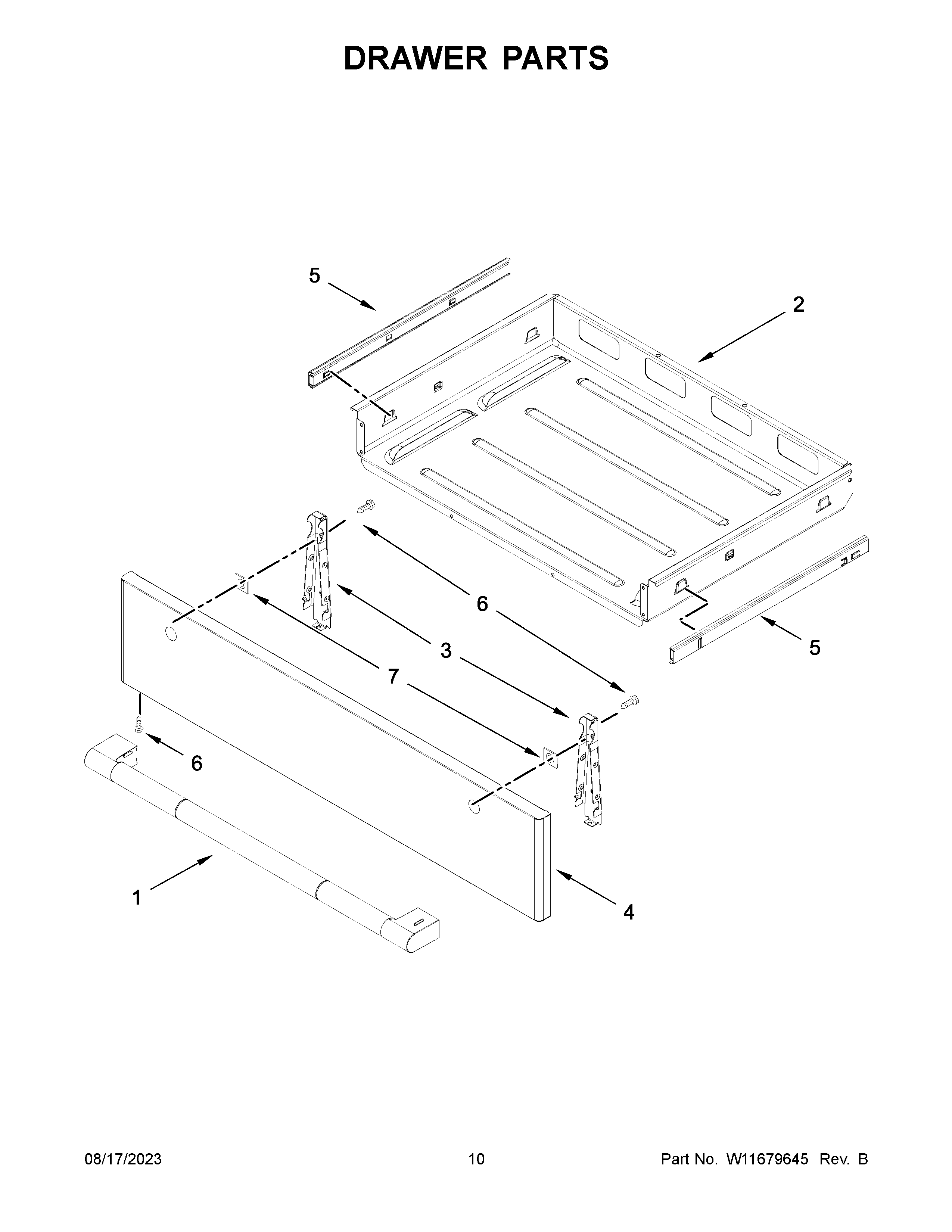 DRAWER PARTS

5

2

6

3

7

5

6

1

4

08/17/2023

10

Part No. W11679645 Rev. B