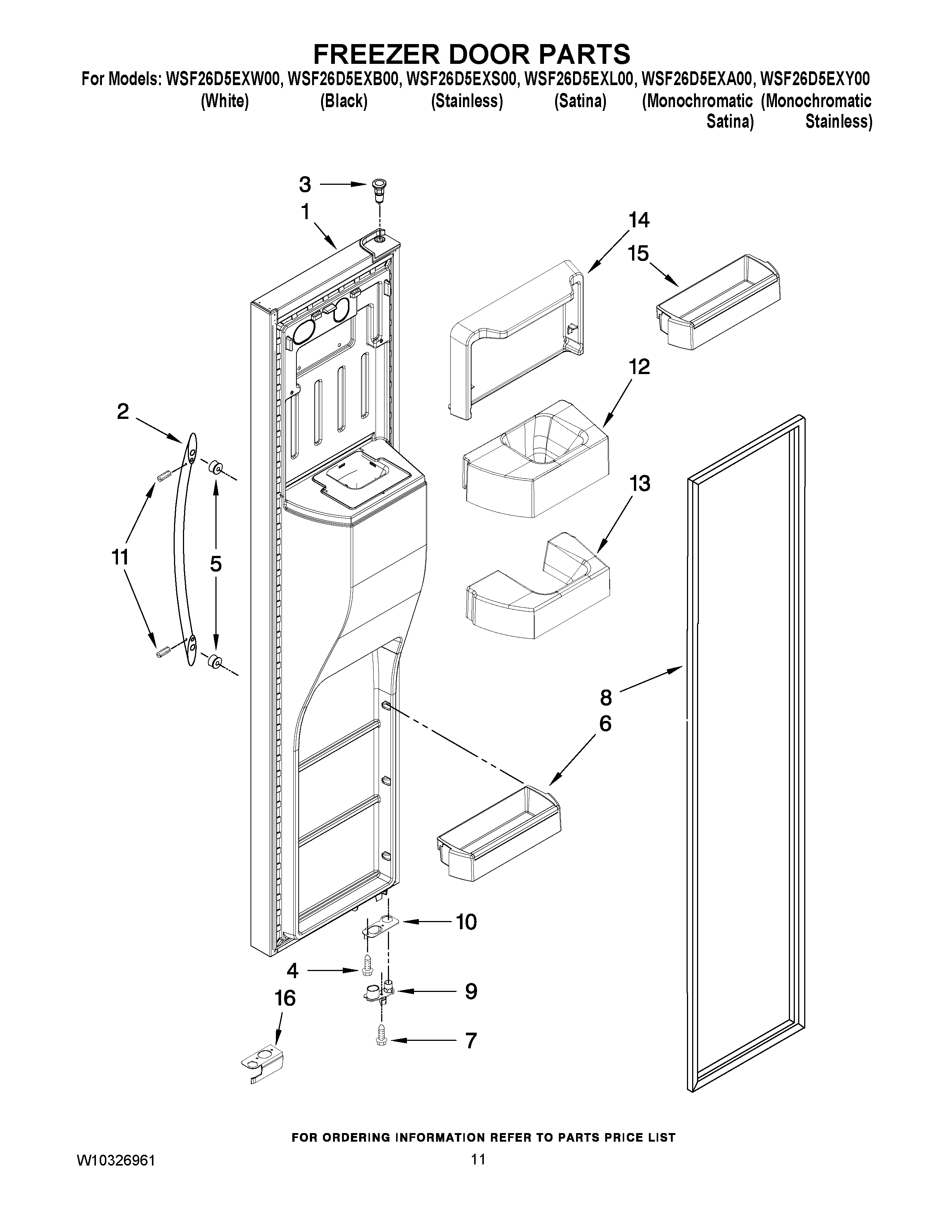 FREEZER DOOR PARTS

For Models: WSF26D5EXW00, WSF26D5EXB00, WSF26D5EXS00, WSF26D5EXL00, WSF26D5EXA00, WSF26D5EXY00
(White) (Black) (Stainless) (Satina) (Monochromatic Satina) (Monochromatic Stainless)

3
1
14
15
12
2
13
11
5
8
6
10
4
9
16
7

FOR ORDERING INFORMATION REFER TO PARTS PRICE LIST

W10326961

11