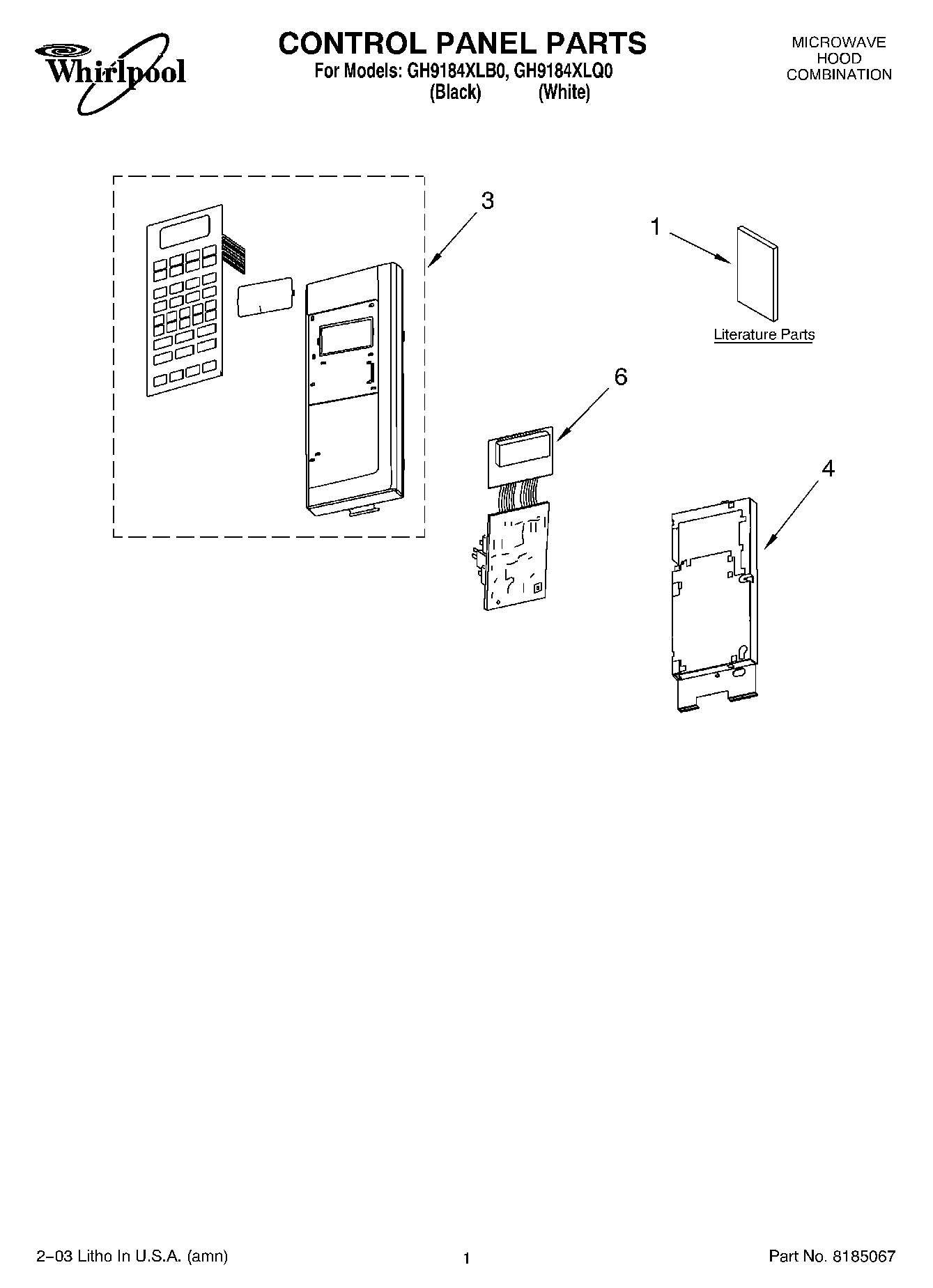 Whirlpool

CONTROL PANEL PARTS
For Models: GH9184XLB0, GH9184XLQ0
(Black) (White)

MICROWAVE
HOOD
COMBINATION

3

1

Literature Parts

6

4

2–03 Litho In U.S.A. (amn)

1

Part No. 8185067