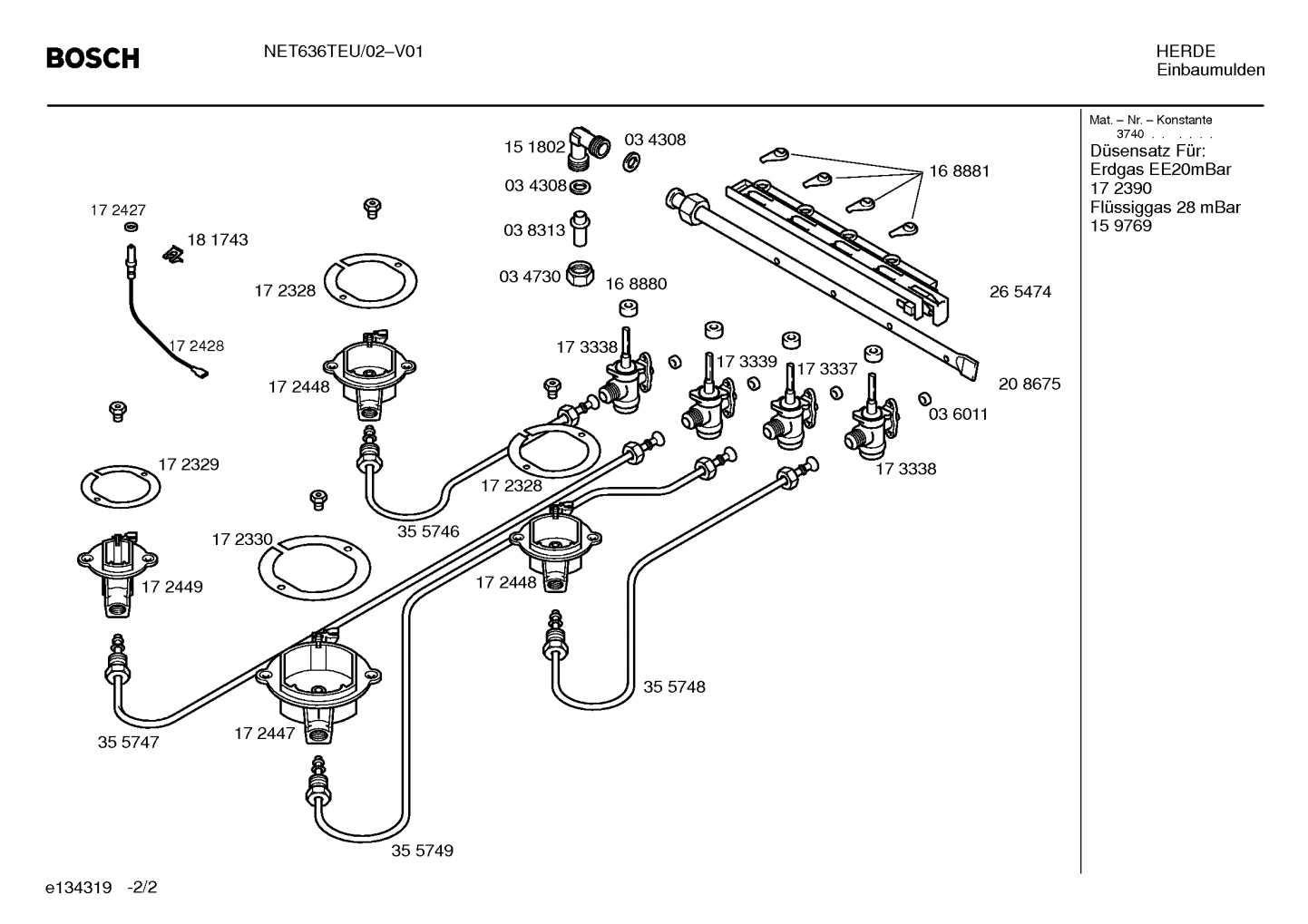 BOSCH

NET636TEU/02–V01

HERDE
Einbaumulden

Mat. – Nr. – Konstante
3740 . . . . . .
Düsensatz Für:
Erdgas EE20mBar
17 2390
Flüssiggas 28 mBar
15 9769

15 1802
03 4308
03 4308
03 8313
03 4730
16 8880
16 8881
26 5474
20 8675
17 2427
18 1743
17 2328
17 2428
17 2448
17 3338
17 3339
17 3337
03 6011
17 3338
17 2329
17 2328
35 5746
17 2330
17 2449
17 2448
35 5748
35 5747
17 2447
35 5749

e134319 -2/2