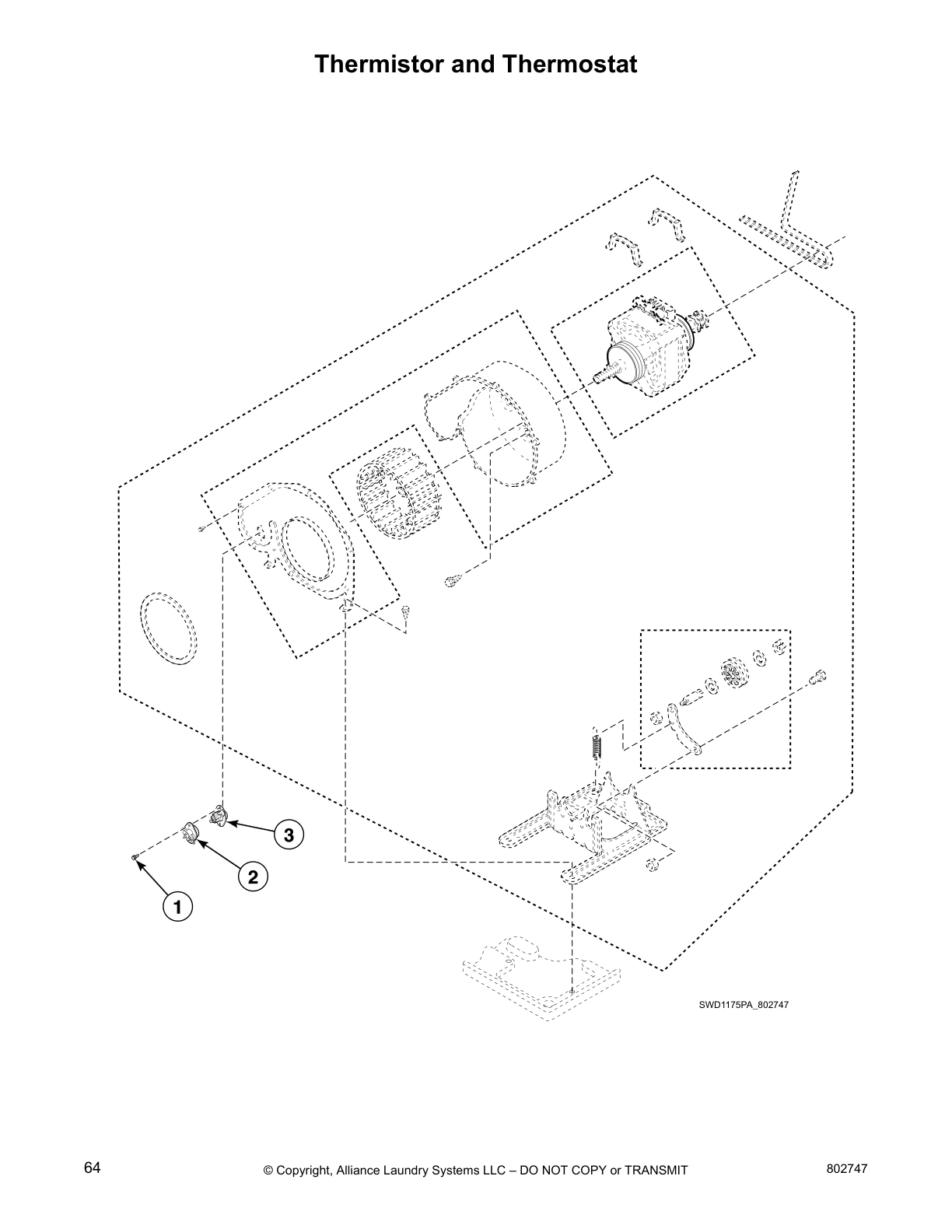 Thermistor and Thermostat

3

2

1

SWD1175PA_802747

64

© Copyright, Alliance Laundry Systems LLC – DO NOT COPY or TRANSMIT

802747