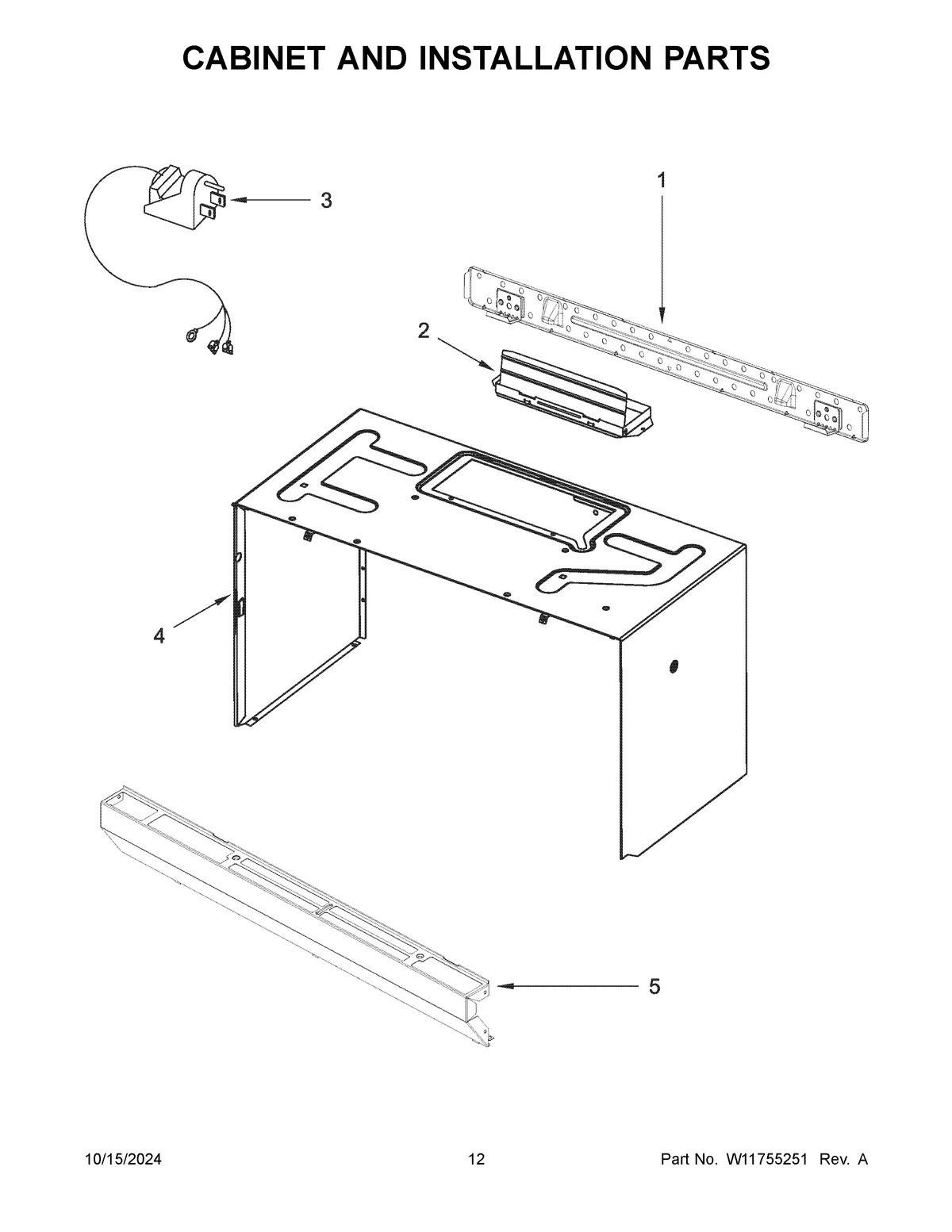 CABINET AND INSTALLATION PARTS

3

1

2

4

5

10/15/2024

12

Part No. W11755251 Rev. A