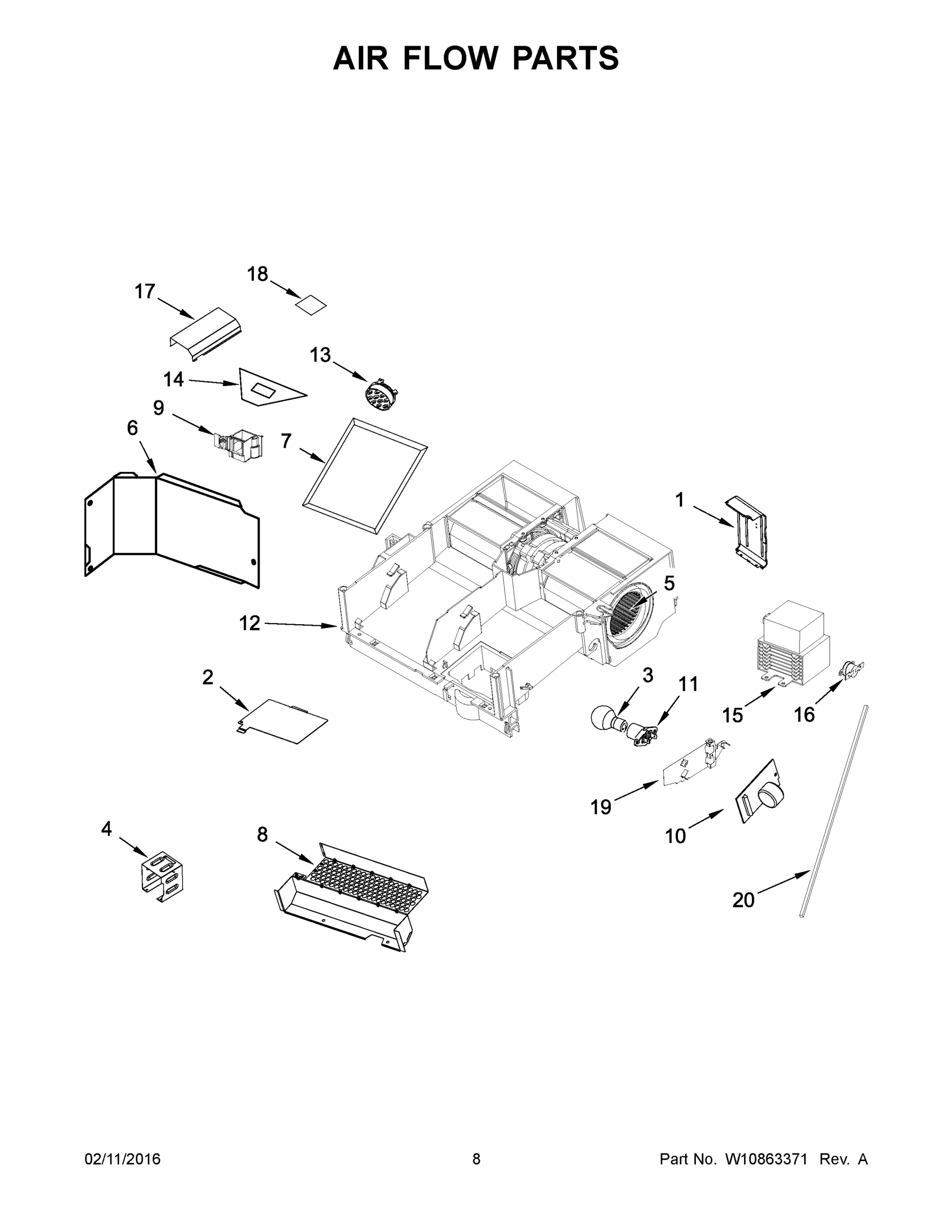 AIR FLOW PARTS

18
17
13
14
9
6
7
1
5
12
2
3
11
15
16
19
10
4
8
20

02/11/2016
8
Part No. W10863371 Rev. A