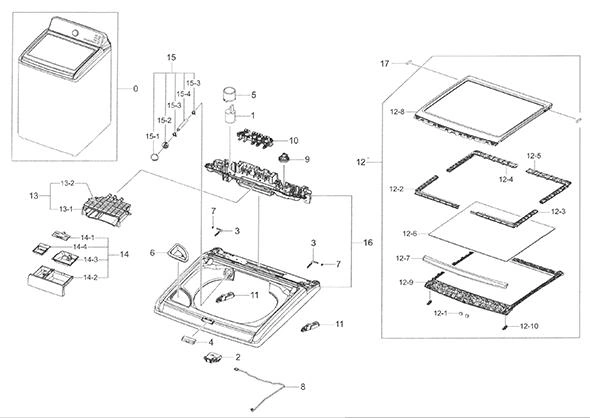 0

15
15-3
15-4
15-3
15-2
15-1

5
1
10
9

13
13-2
13-1

7
3

14-1
14-4
14-3
14-2
14

6

3
7
16

11
11

4
2
8

17
12-8
12
12-5
12-4
12-2
12-3
12-6
12-7
12-9
12-1
12-10