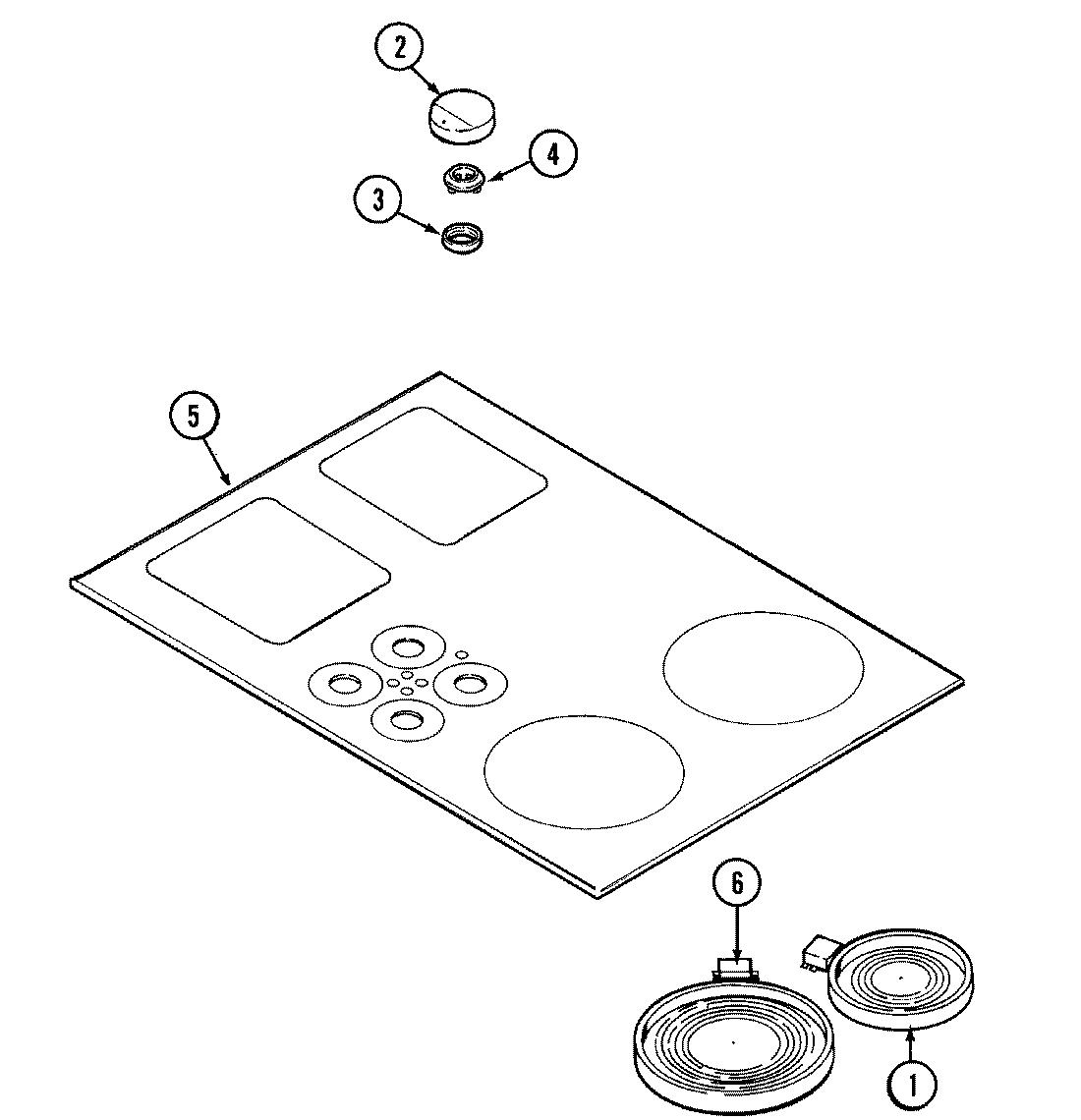 2
4
3
5
6
1