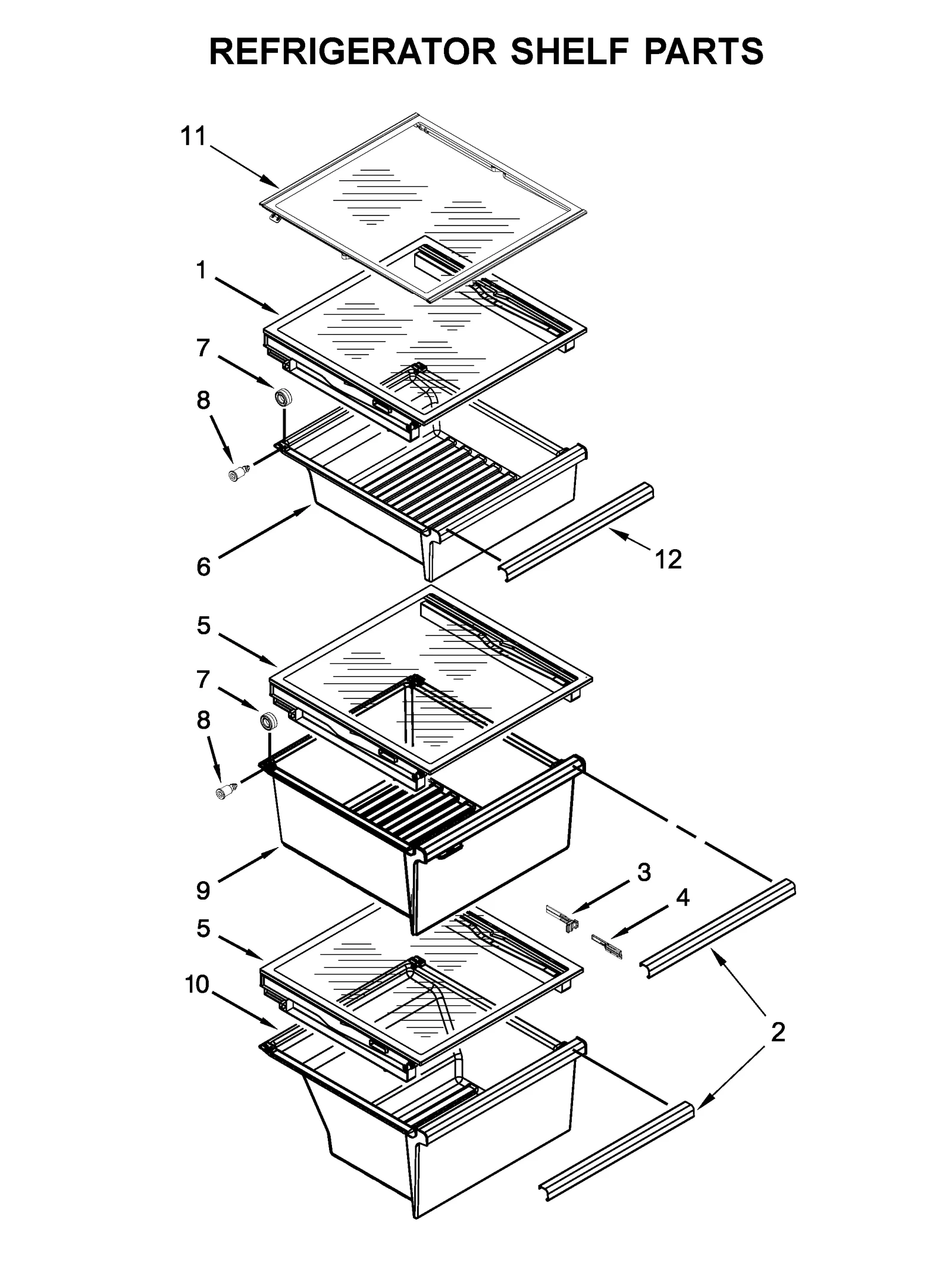 REFRIGERATOR SHELF PARTS

11

1

7

8

6

12

5

7

8

9

3

4

5

10

2