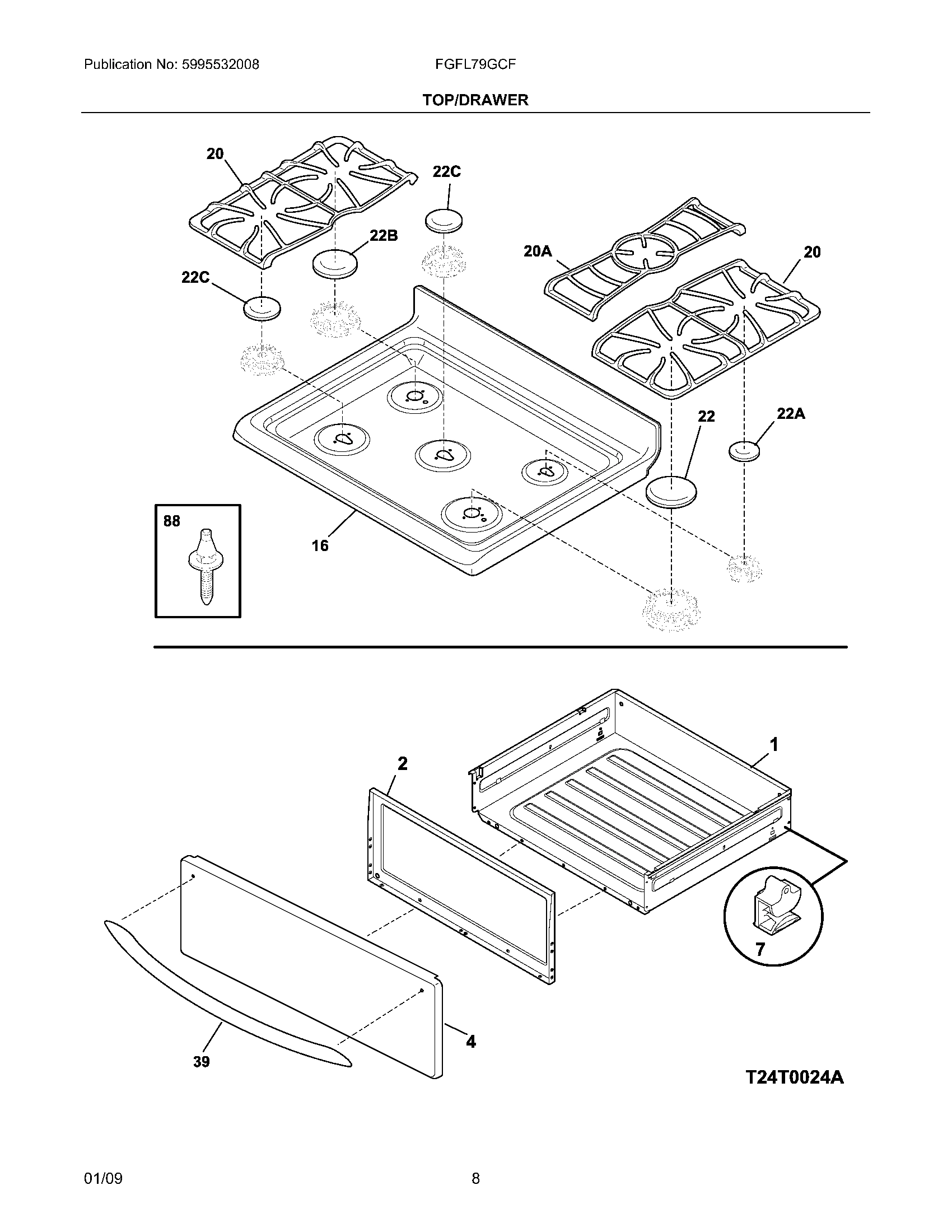 Publication No: 5995532008

FGFL79GCF

TOP/DRAWER

20

22C

22B

22C

20A

20

22

22A

88

16

2

1

7

4

39

T24T0024A

01/09

8