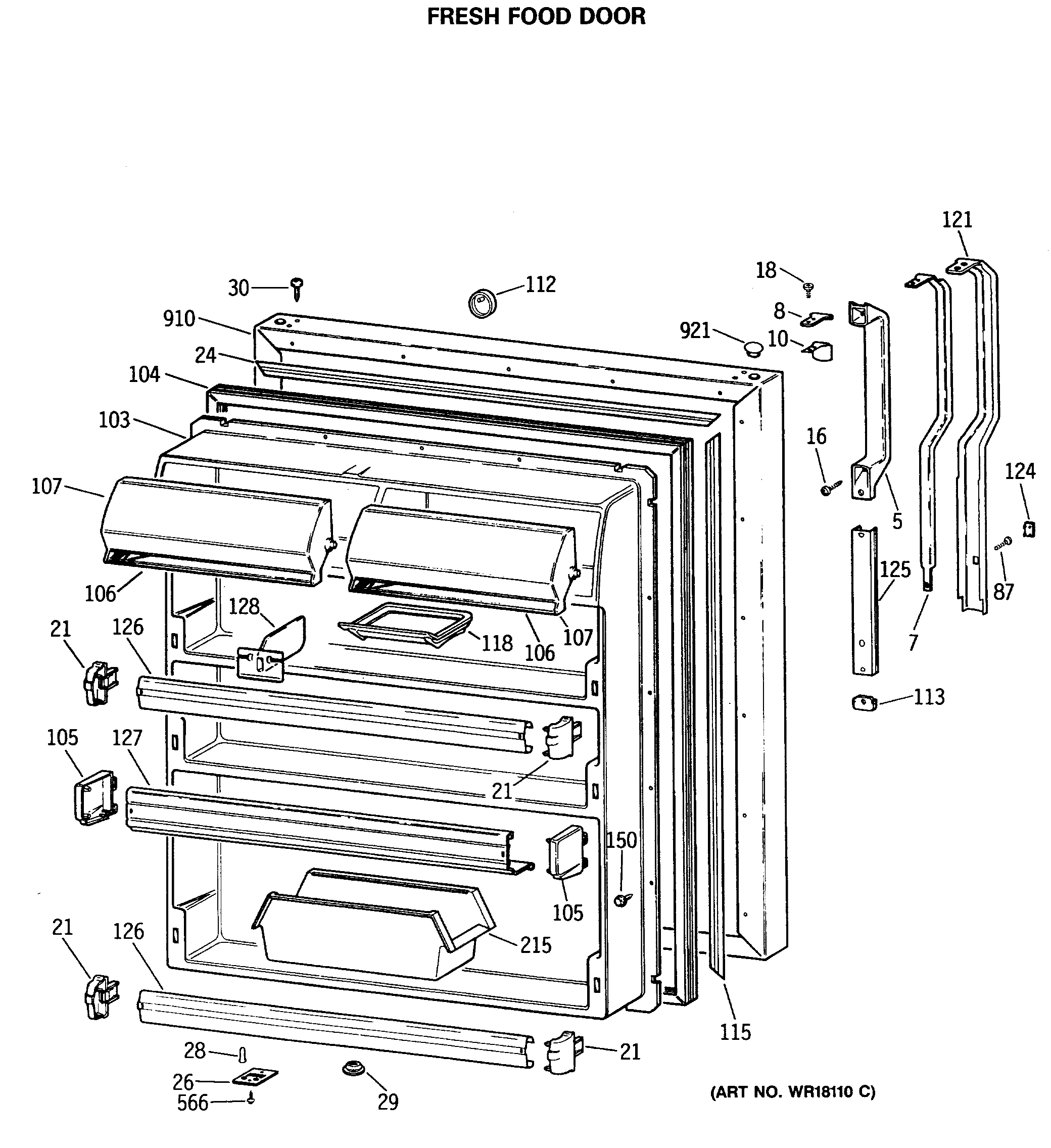 FRESH FOOD DOOR

121
18
30
112
8
910
921
10
24
104
103
16
124
107
5
125
87
106
128
21
126
118
106
107
7
113
105
127
21
150
105
21
126
215
115
28
21
26
566
29

(ART NO. WR18110 C)