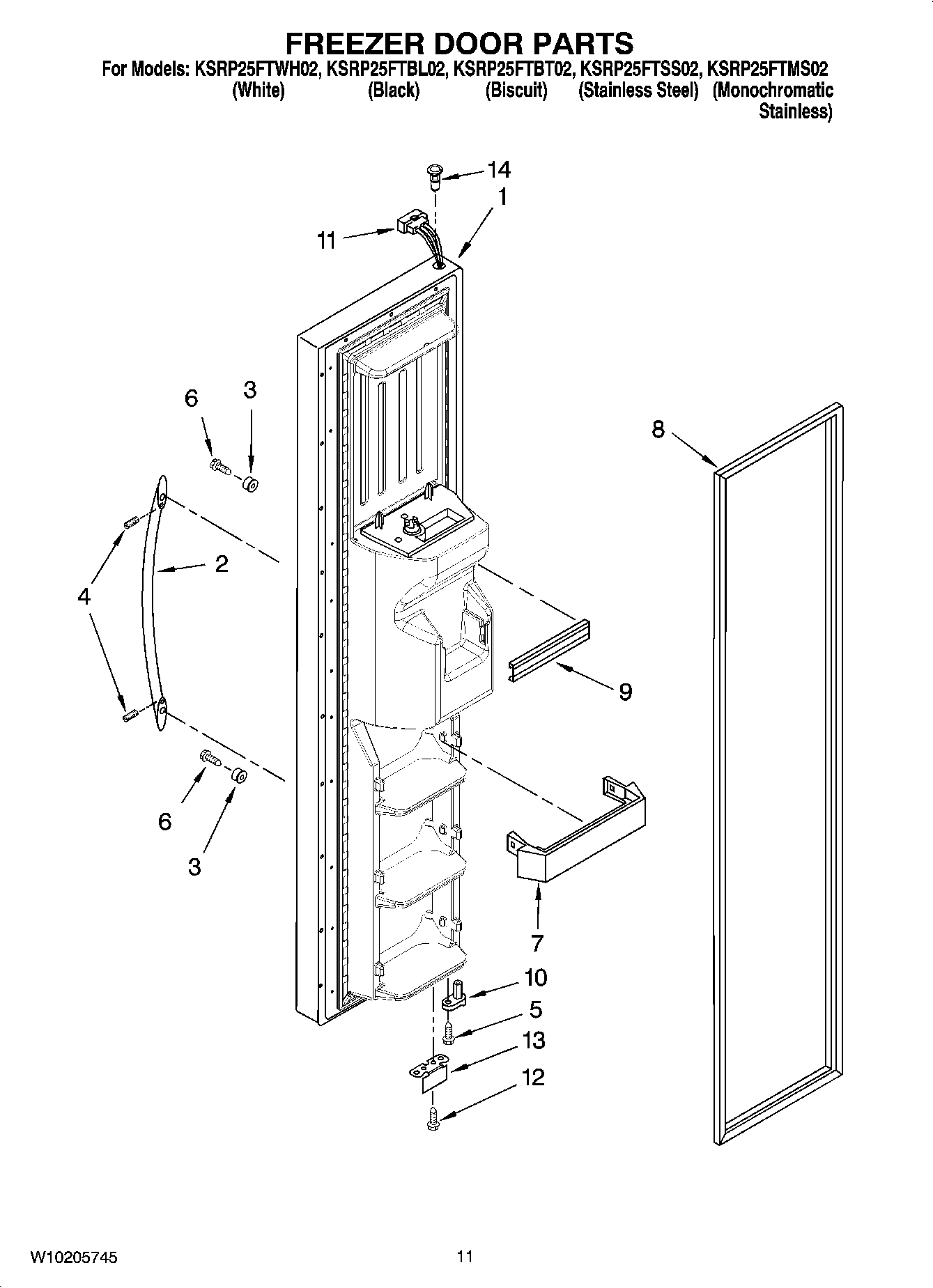 FREEZER DOOR PARTS

For Models: KSRP25FTWH02, KSRP25FTBL02, KSRP25FTBT02, KSRP25FTSS02, KSRP25FTMS02
(White) (Black) (Biscuit) (Stainless Steel) (Monochromatic Stainless)

14
1
11
6
3
8
2
4
9
6
3
7
10
5
13
12

W10205745

11