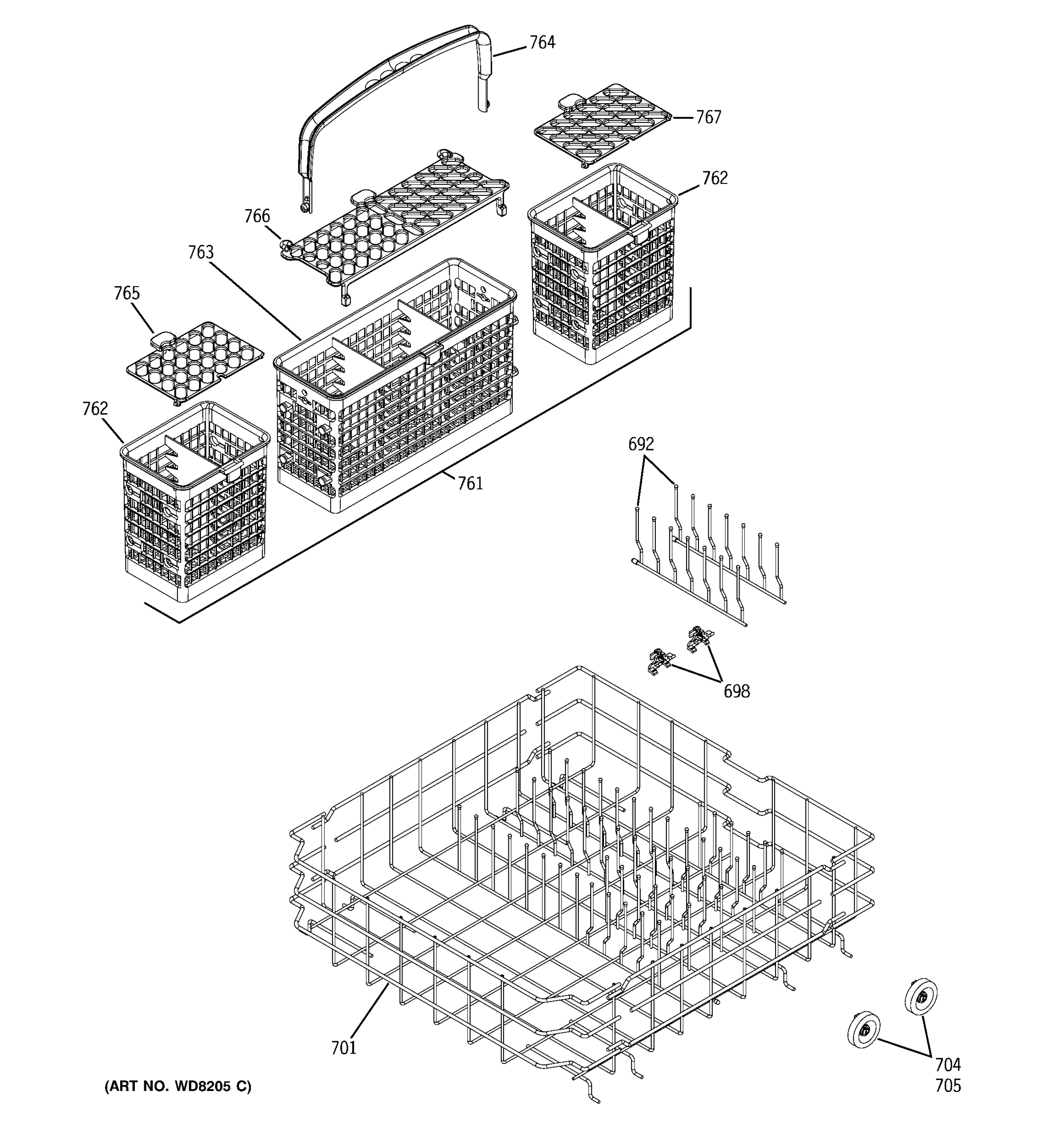 764

767

762

766

763

765

762

761

692

698

701

704
705

(ART NO. WD8205 C)