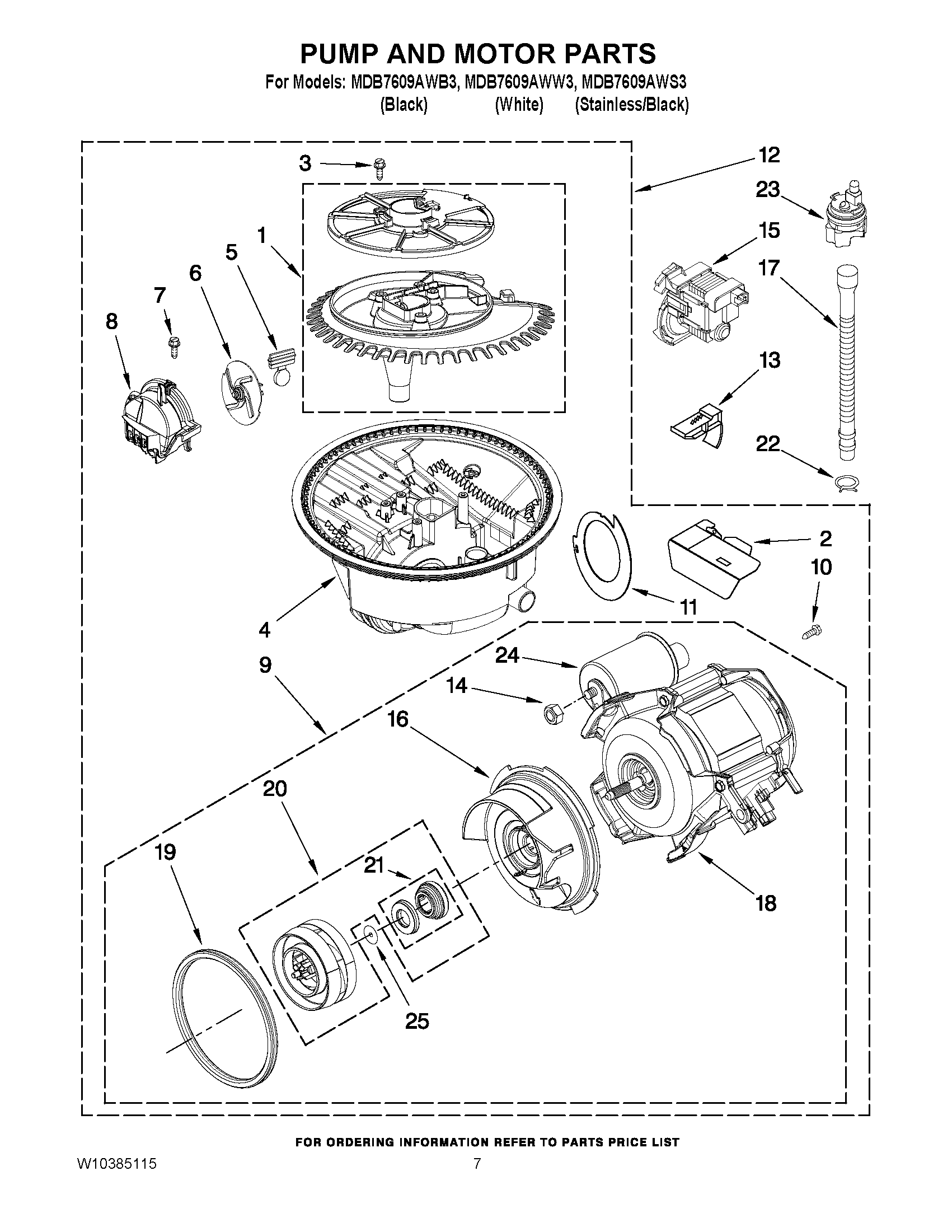 PUMP AND MOTOR PARTS

For Models: MDB7609AWB3, MDB7609AWW3, MDB7609AWS3
(Black) (White) (Stainless/Black)

3
12
23
1
15
5
17
6
7
8
13
22
2
10
11
4
9
24
14
16
20
19
21
18
25

FOR ORDERING INFORMATION REFER TO PARTS PRICE LIST

W10385115

7